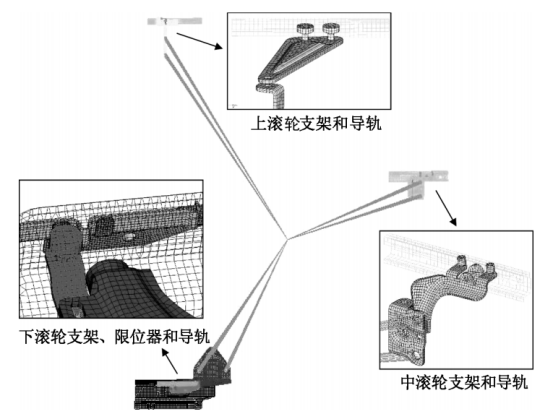 上滚轮支架和导轨

下滚轮支架、限位器和导轨

中滚轮支架和导轨