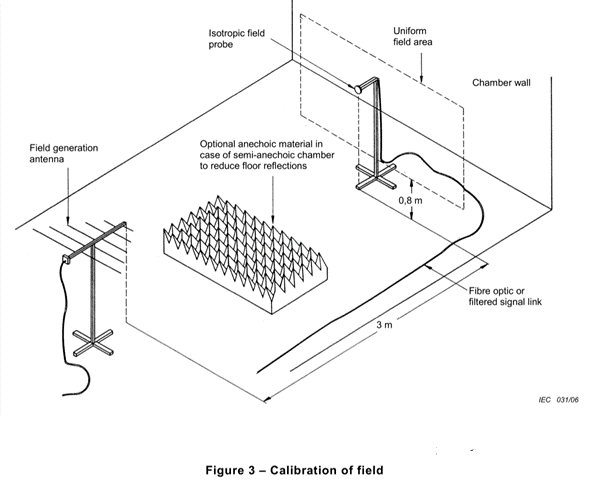 Isotropic field probe

Uniform field area

Chamber wall

Field generation antenna

Optional anechoic material in case of semi-anechoic chamber to reduce floor reflections

0,8 m

Fibre optic or filtered signal link

3 m

IEC 031/06

Figure 3 – Calibration of field