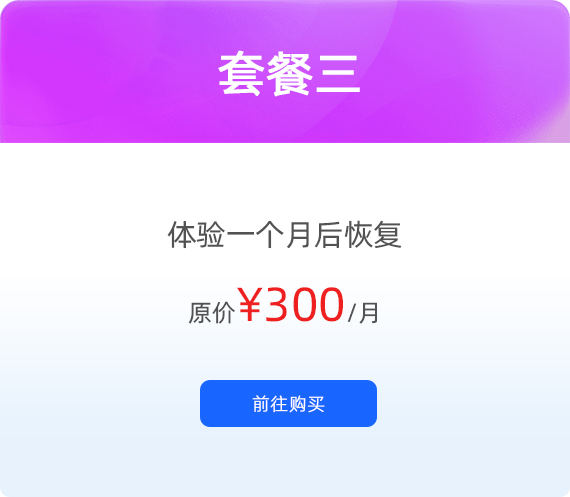 套餐三

体验一个月后恢复

原价￥300/月

前往购买