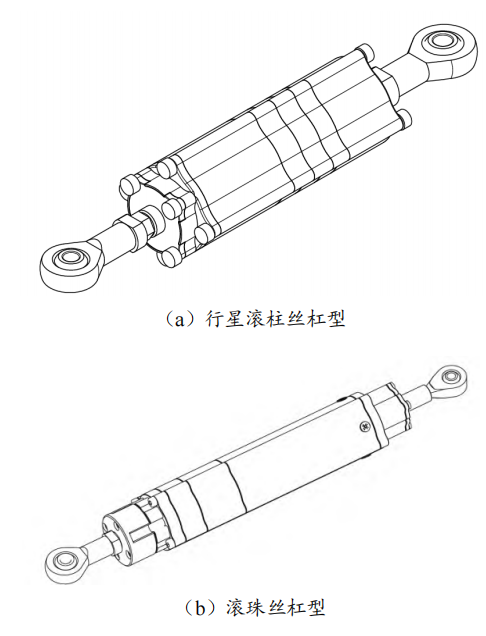 （a）行星滚柱丝杠型

（b）滚珠丝杠型