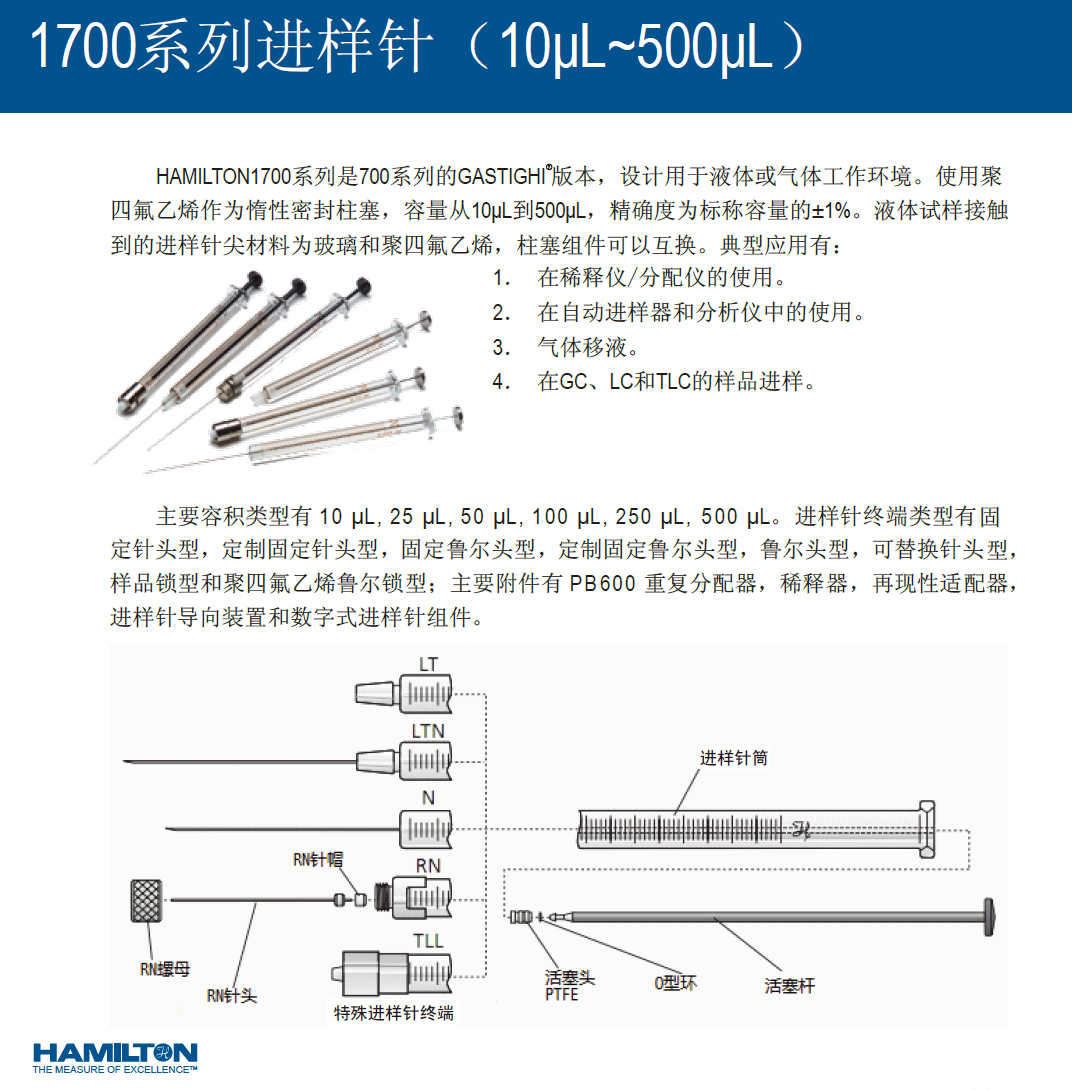 1700系列进样针（10µL~500µL）

HAMILTON1700系列是700系列的GASTIGHI®版本，设计用于液体或气体工作环境。使用聚四氟乙烯作为惰性密封柱塞，容量从10µL到500µL，精确度为标称容量的±1%。液体试样接触到的进样针尖材料为玻璃和聚四氟乙烯，柱塞组件可以互换。典型应用有：

1. 在稀释仪/分配仪的使用。
2. 在自动进样器和分析仪中的使用。
3. 气体移液。
4. 在GC、LC和TLC的样品进样。

主要容积类型有 10 µL, 25 µL, 50 µL, 100 µL, 250 µL, 500 µL。进样针终端类型有固定针头型，定制固定针头型，固定鲁尔头型，定制固定鲁尔头型，鲁尔头型，可替换针头型，样品锁型和聚四氟乙烯鲁尔锁型；主要附件有 PB600 重复分配器，稀释器，再现性适配器，进样针导向装置和数字式进样针组件。

LT
LTN
N
RN针帽
RN
TLL
RN螺母
RN针头
特殊进样针终端
进样针筒
活塞头
PTFE
O型环
活塞杆

HAMILTON
THE MEASURE OF EXCELLENCE™