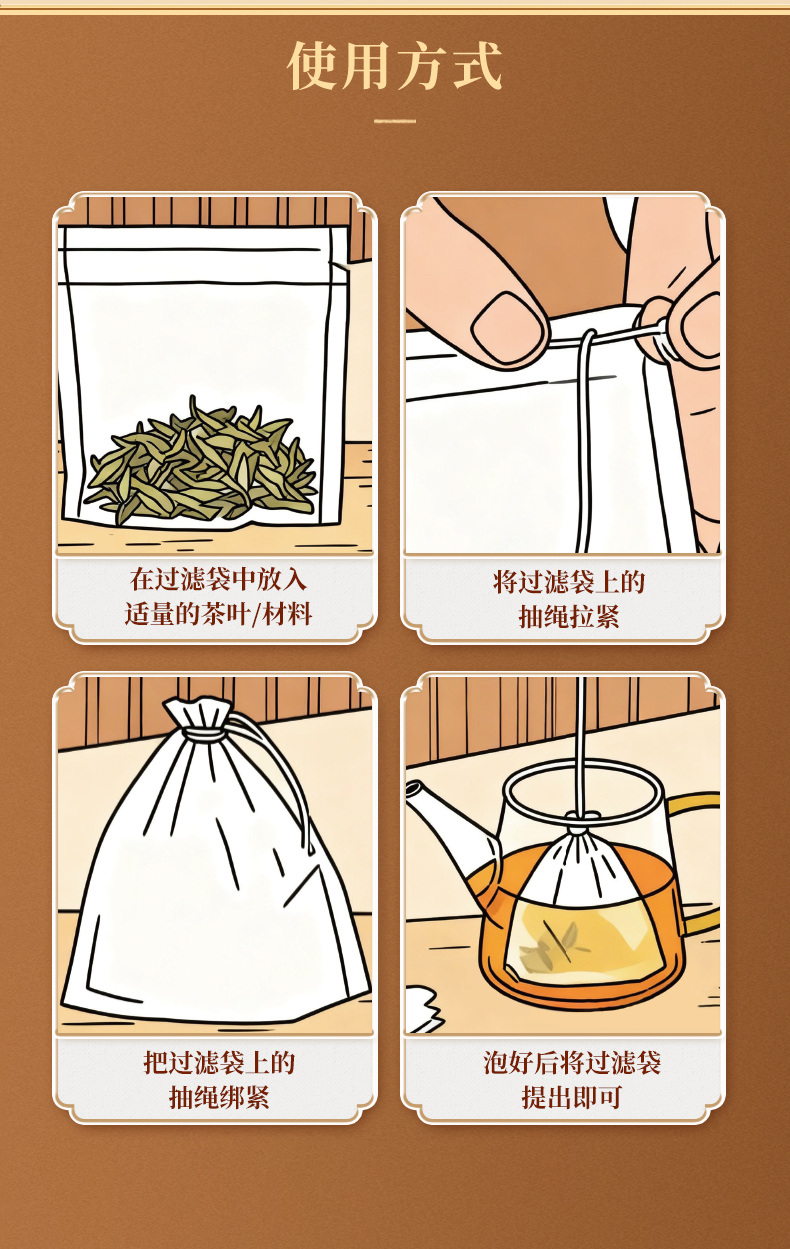 使用方式

在过滤袋中放入
适量的茶叶/材料

将过滤袋上的
抽绳拉紧

把过滤袋上的
抽绳绑紧

泡好后将过滤袋
提出即可