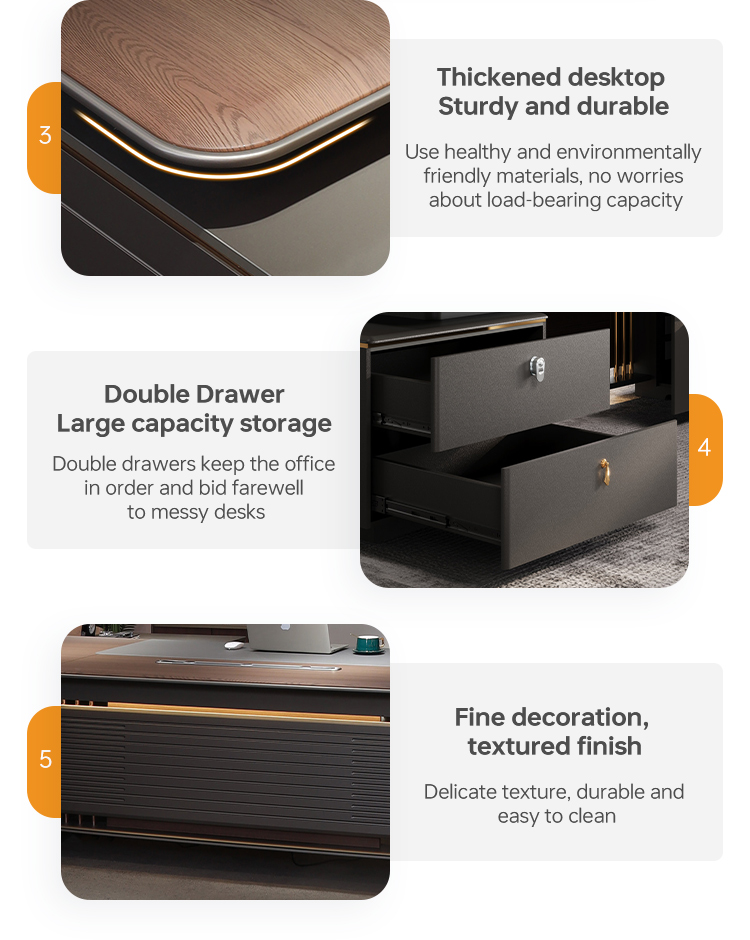 3

Thickened desktop
Sturdy and durable

Use healthy and environmentally friendly materials, no worries about load-bearing capacity

Double Drawer
Large capacity storage

Double drawers keep the office in order and bid farewell to messy desks

4

5

Fine decoration,
textured finish

Delicate texture, durable and easy to clean