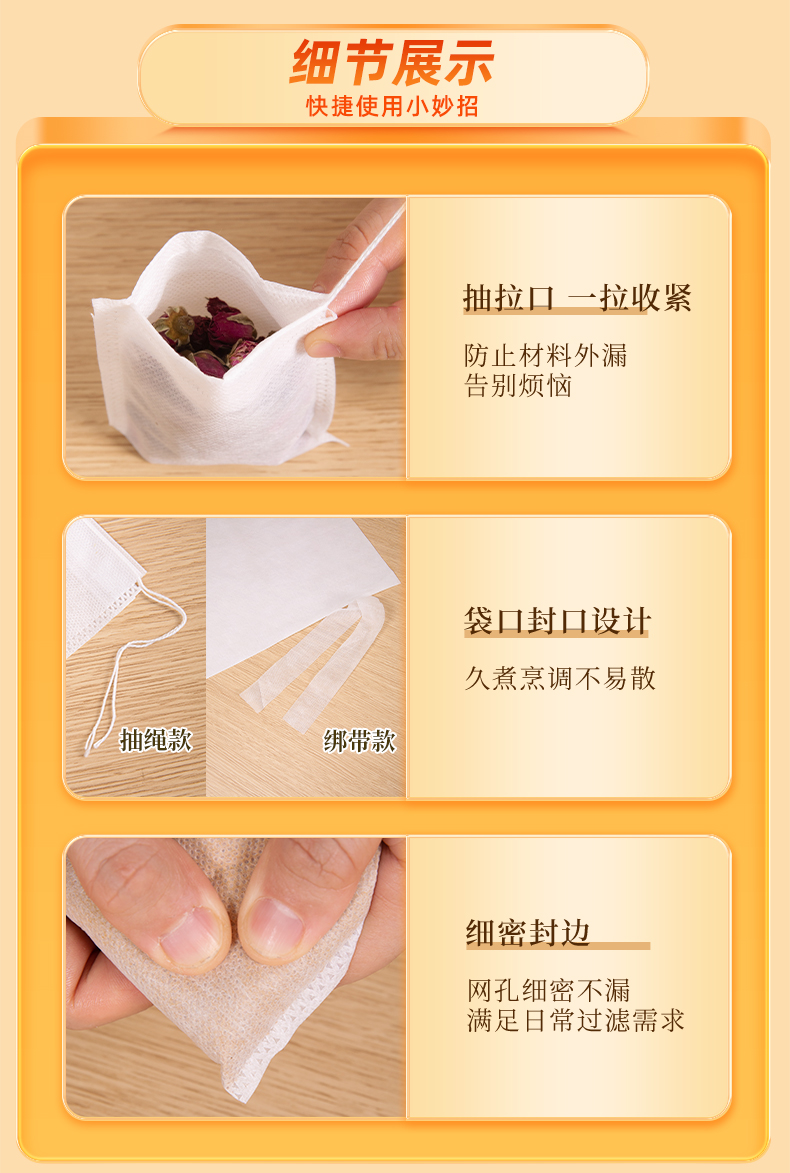 细节展示
快捷使用小妙招

抽拉口 一拉收紧

防止材料外漏
告别烦恼

抽绳款

绑带款

袋口封口设计

久煮烹调不易散

细密封边

网孔细密不漏
满足日常过滤需求