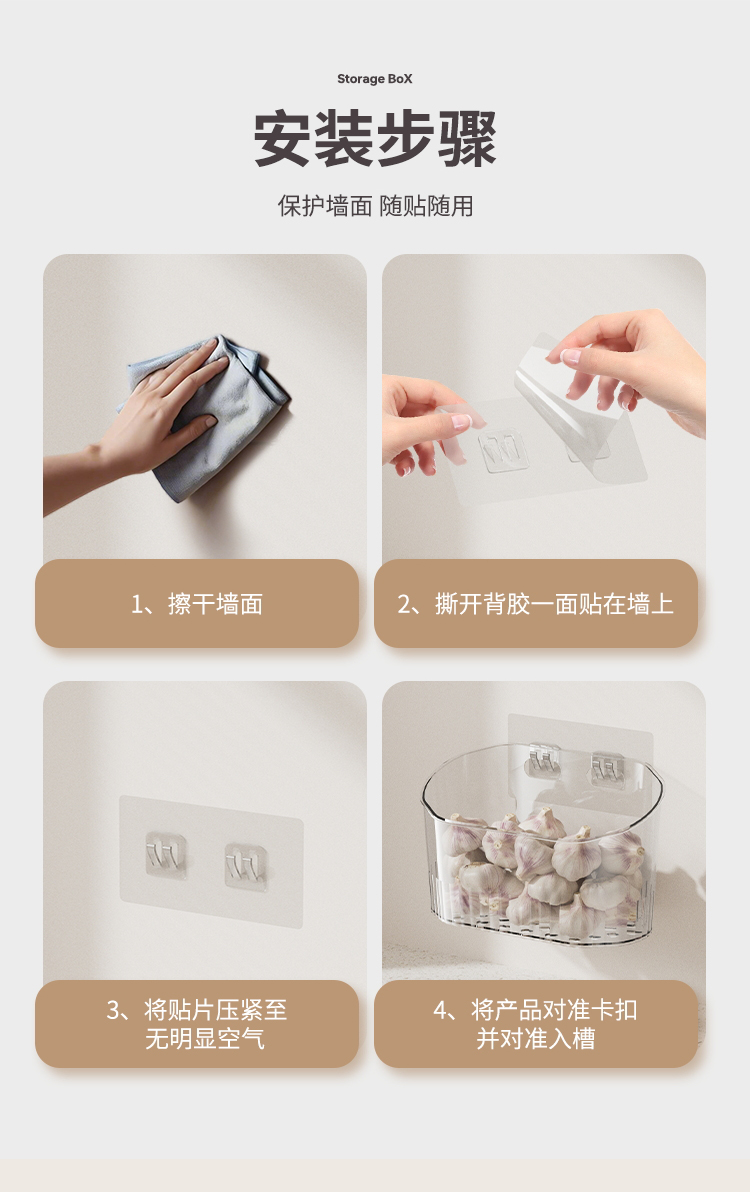 Storage BoX

安装步骤

保护墙面 随贴随用

1、擦干墙面

2、撕开背胶一面贴在墙上

3、将贴片压紧至无明显空气

4、将产品对准卡扣并对准入槽