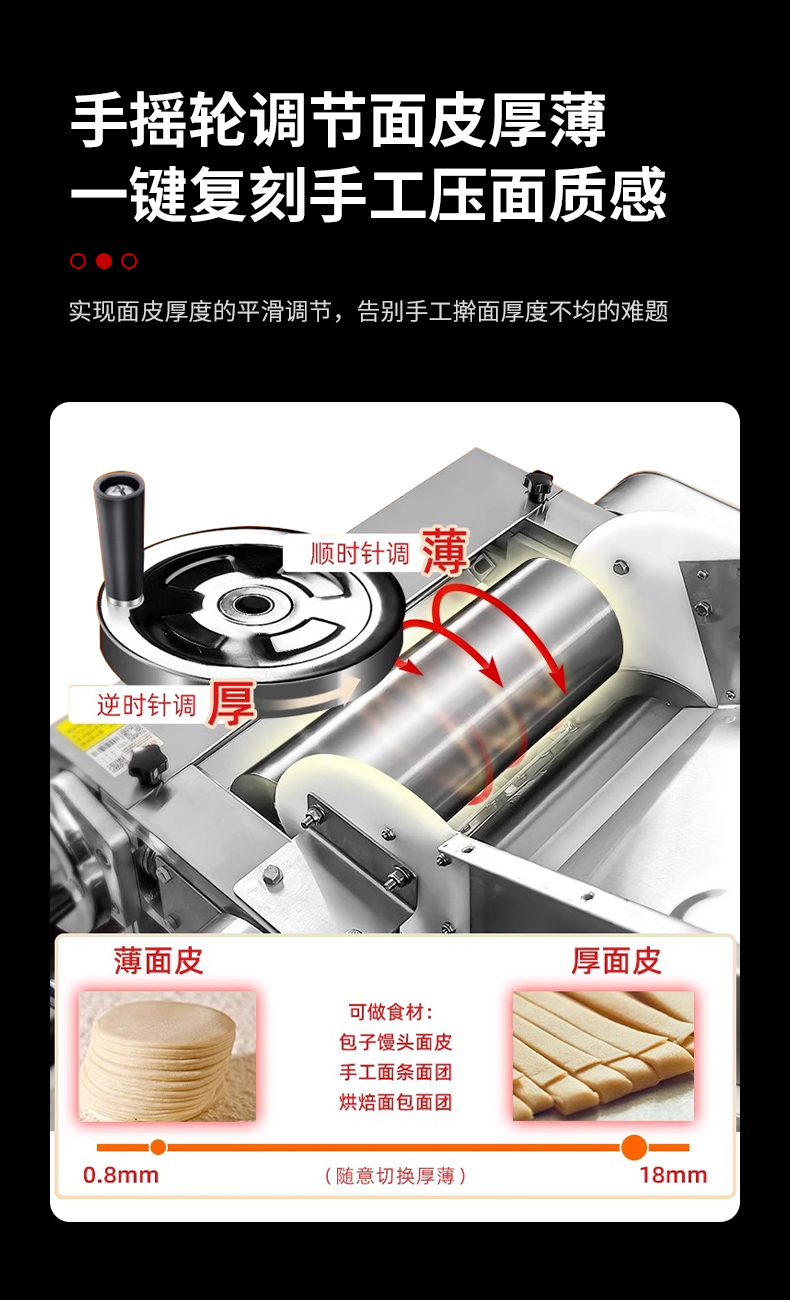 手摇轮调节面皮厚薄
一键复刻手工压面质感

实现面皮厚度的平滑调节，告别手工擀面厚度不均的难题

顺时针调 薄

逆时针调 厚

薄面皮

厚面皮

可做食材：
包子馒头面皮
手工面条面团
烘焙面包面团

0.8mm

（随意切换厚薄）

18mm