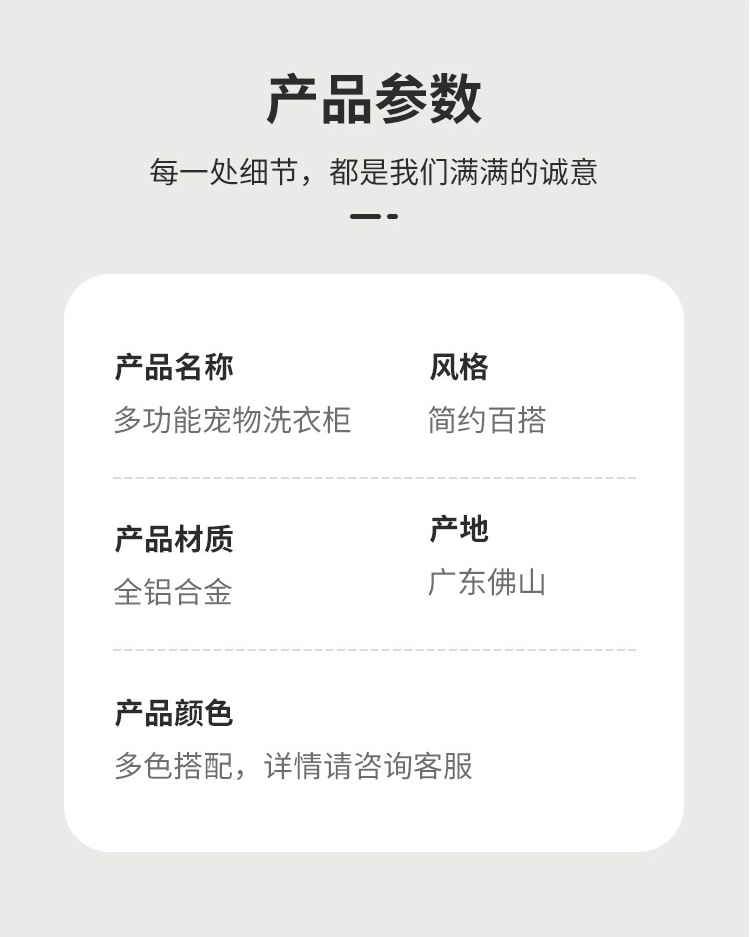 产品参数

每一处细节，都是我们满满的诚意

产品名称
多功能宠物洗衣柜

风格
简约百搭

产品材质
全铝合金

产地
广东佛山

产品颜色
多色搭配，详情请咨询客服