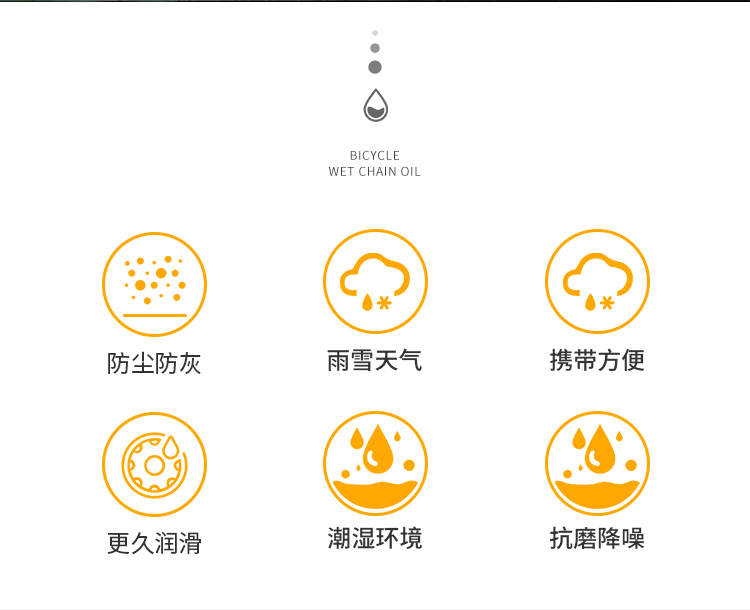 BICYCLE
WET CHAIN OIL

防尘防灰

雨雪天气

携带方便

更久润滑

潮湿环境

抗磨降噪