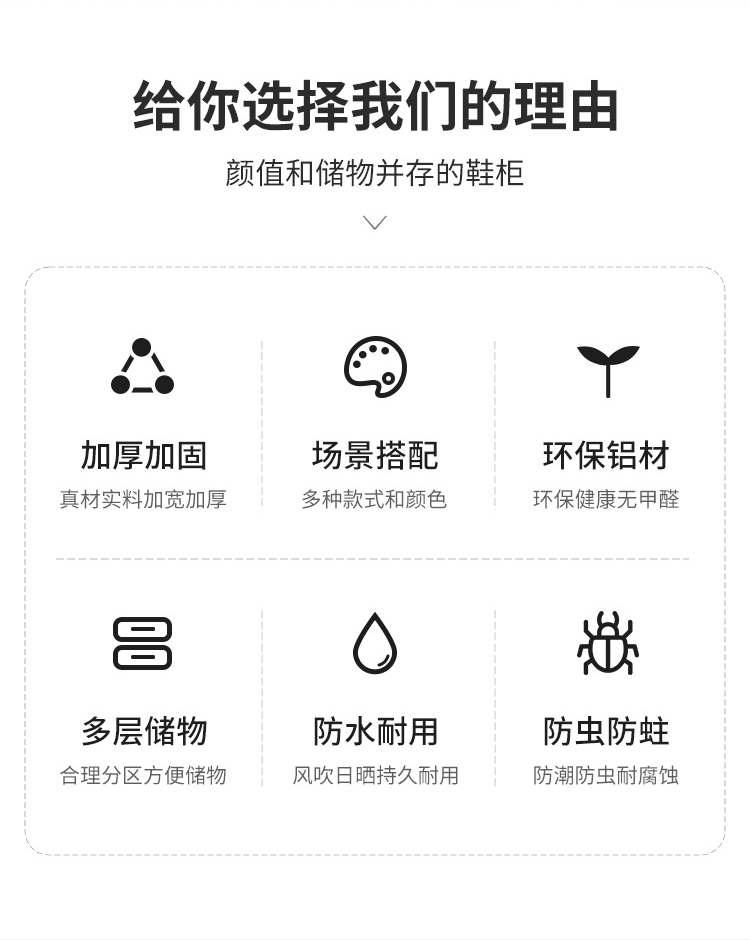 给你选择我们的理由

颜值和储物并存的鞋柜

加厚加固

真材实料加宽加厚

场景搭配

多种款式和颜色

环保铝材

环保健康无甲醛

多层储物

合理分区方便储物

防水耐用

风吹日晒持久耐用

防虫防蛀

防潮防虫耐腐蚀