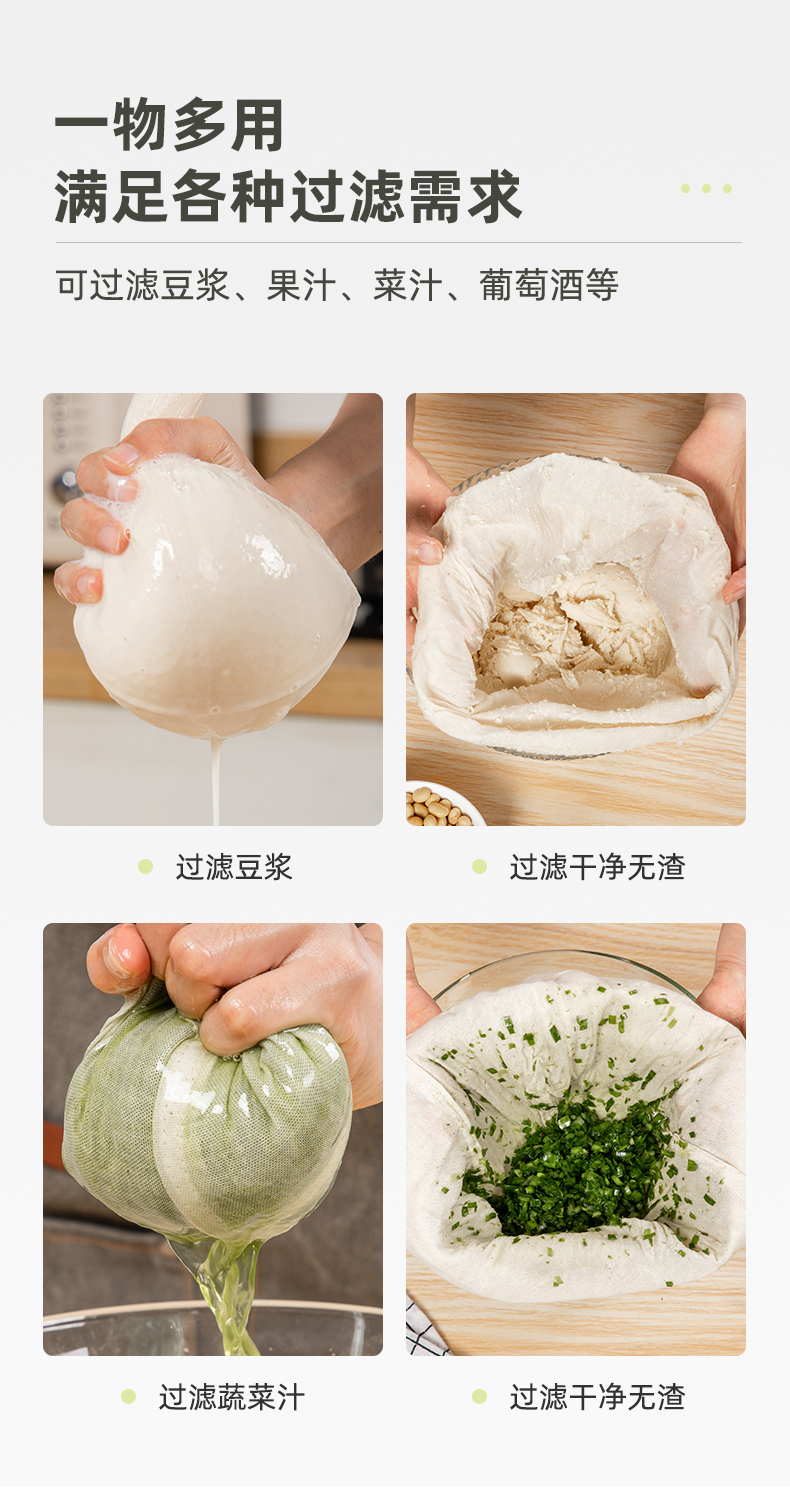 一物多用
满足各种过滤需求

可过滤豆浆、果汁、菜汁、葡萄酒等

过滤豆浆

过滤干净无渣

过滤蔬菜汁

过滤干净无渣