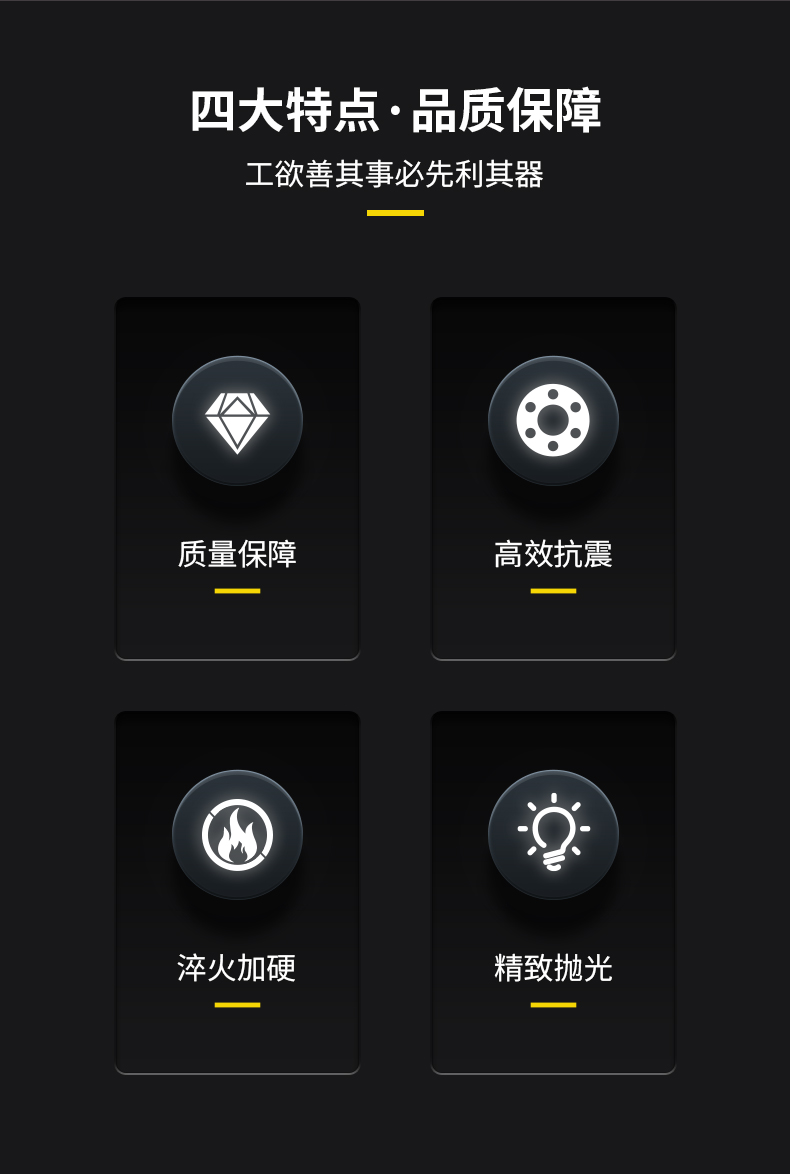 四大特点·品质保障

工欲善其事必先利其器

质量保障

高效抗震

淬火加硬

精致抛光