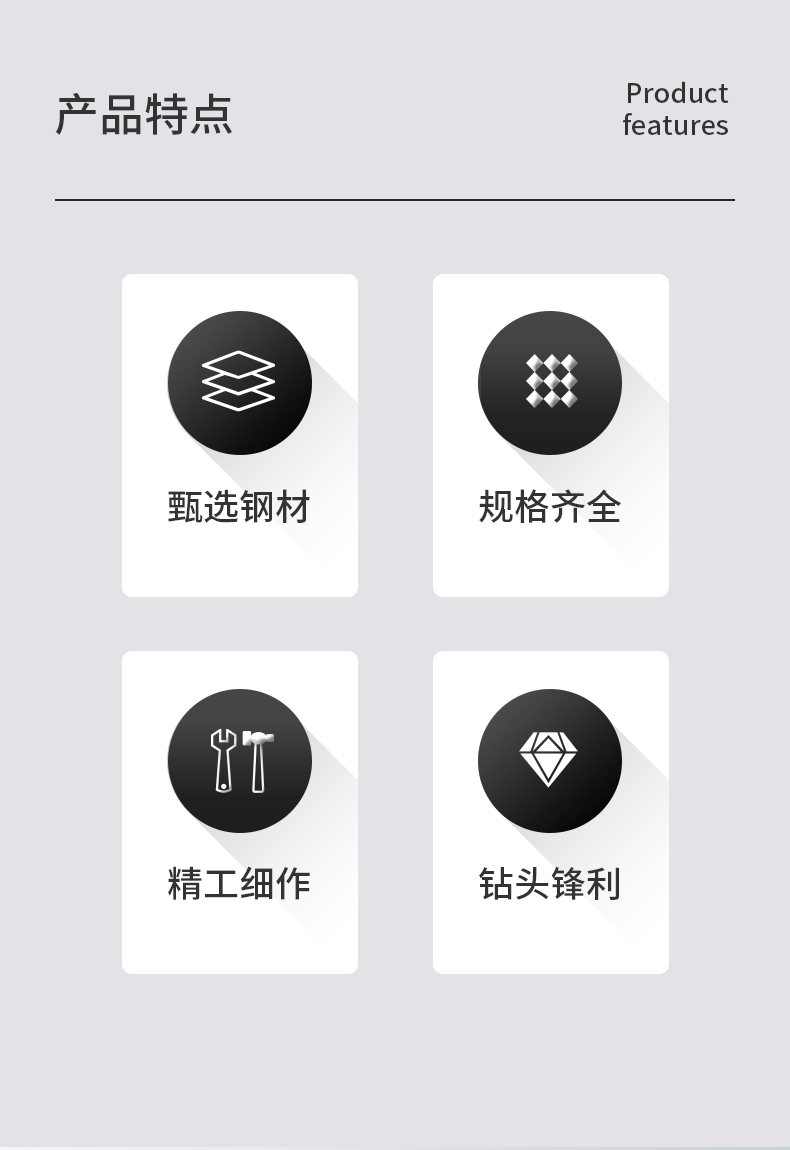 产品特点

Product
features

甄选钢材

规格齐全

精工细作

钻头锋利