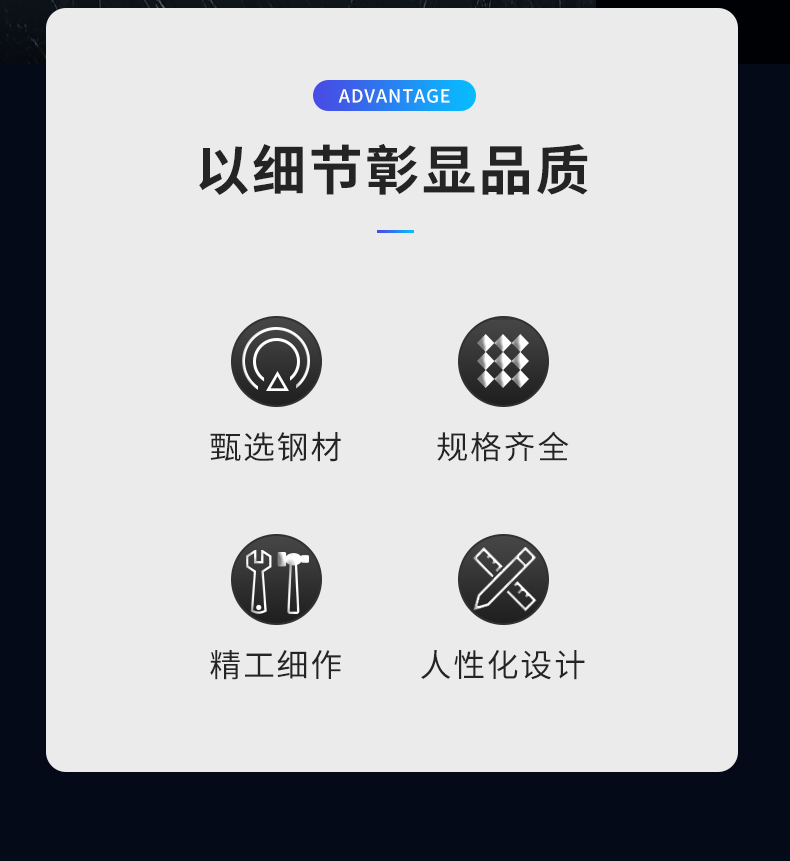 ADVANTAGE

以细节彰显品质

甄选钢材

规格齐全

精工细作

人性化设计