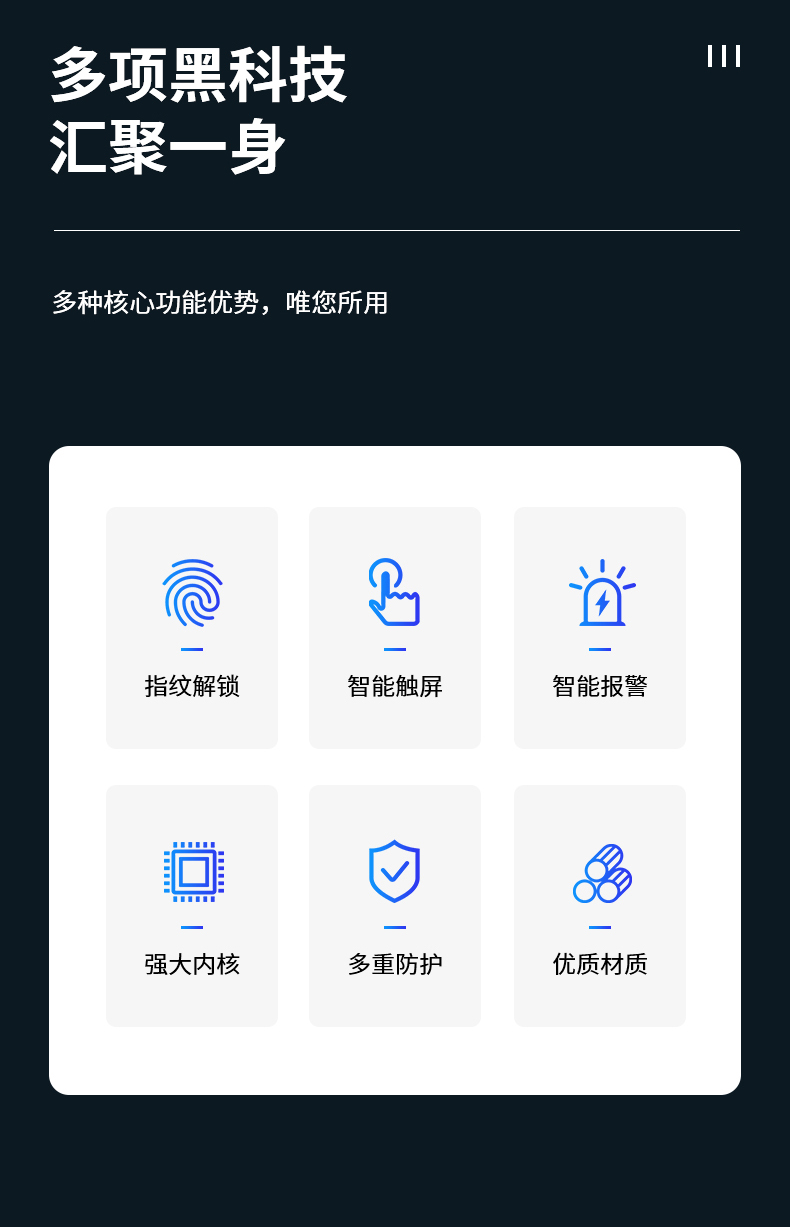 多项黑科技
汇聚一身

多种核心功能优势，唯您所用

指纹解锁

智能触屏

智能报警

强大内核

多重防护

优质材质