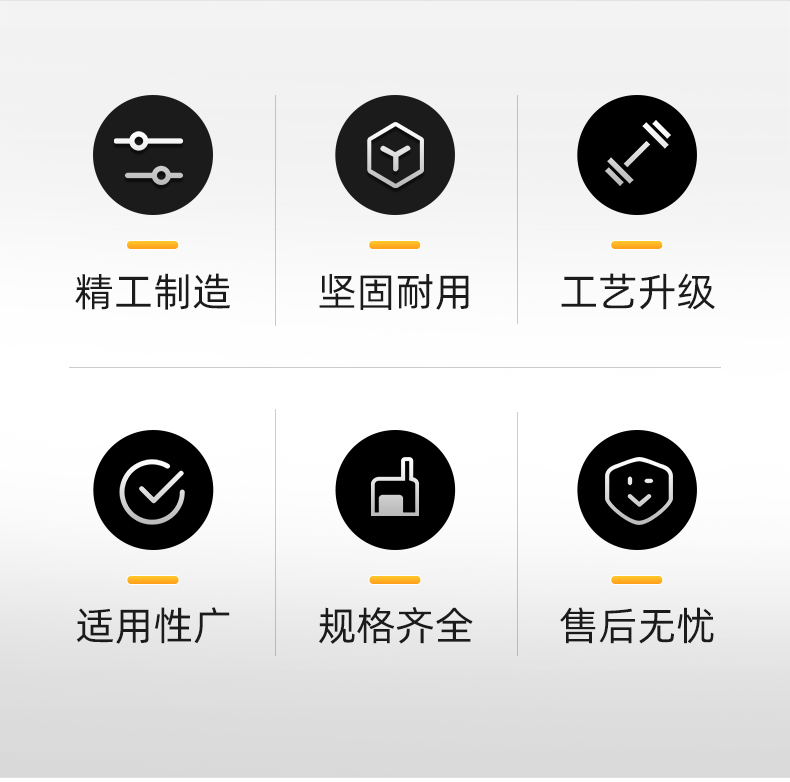 精工制造

坚固耐用

工艺升级

适用性广

规格齐全

售后无忧