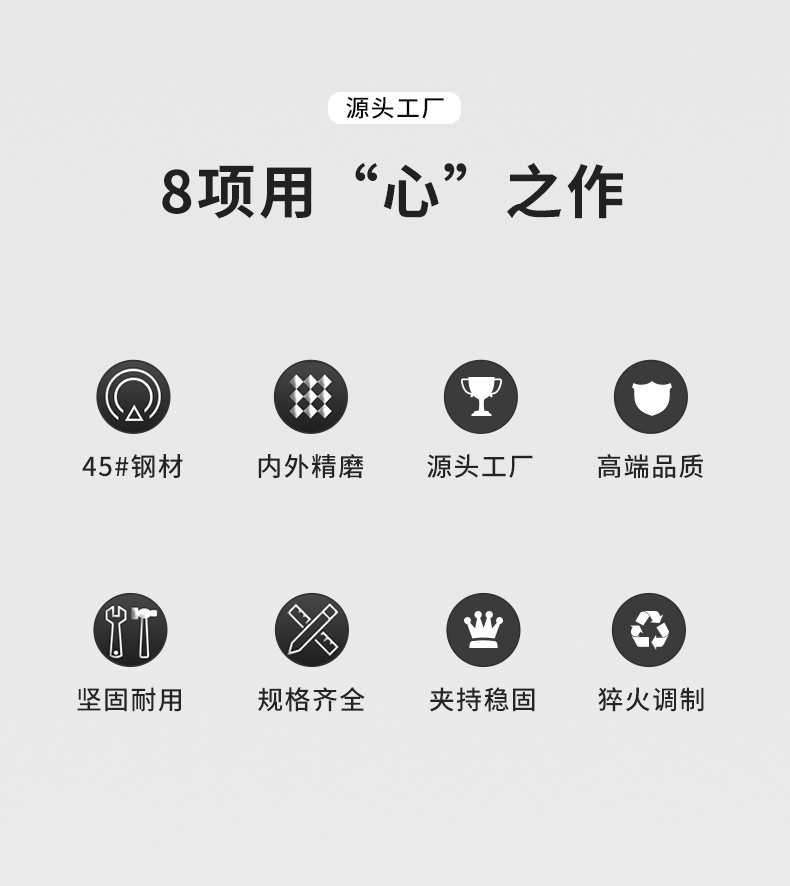 源头工厂

8项用“心”之作

45#钢材

内外精磨

源头工厂

高端品质

坚固耐用

规格齐全

夹持稳固

猝火调制