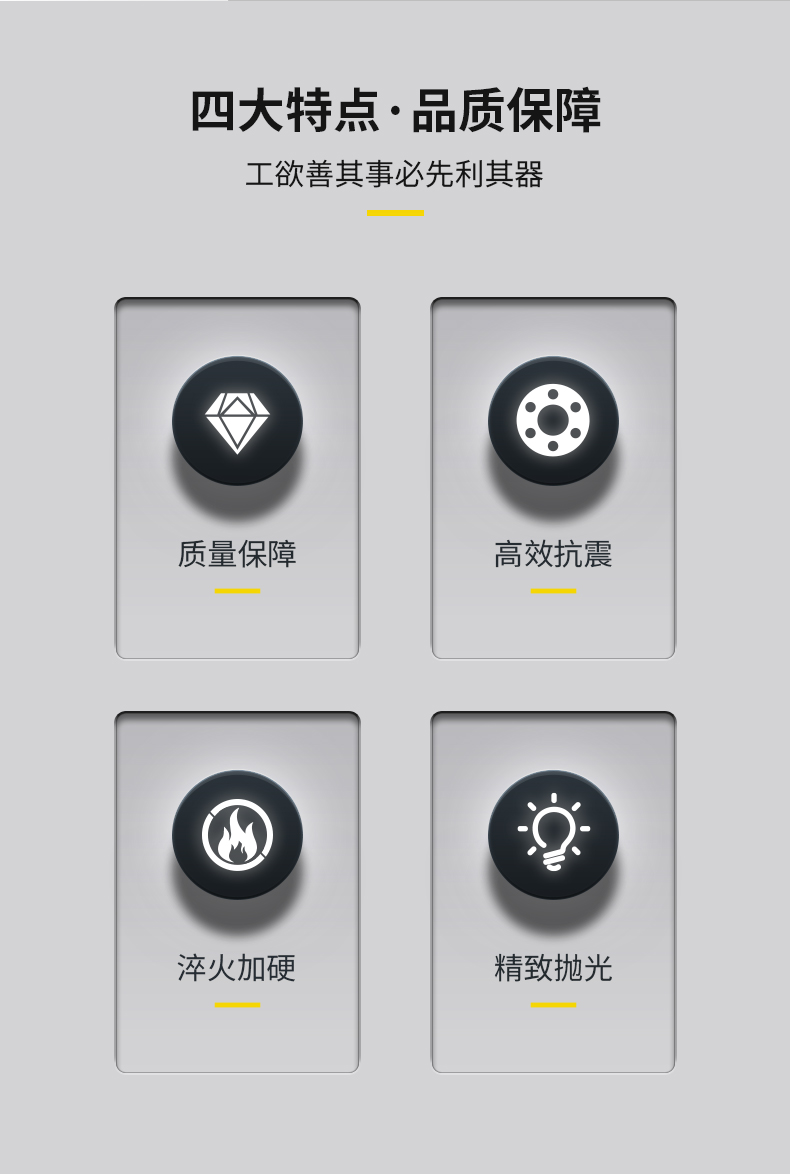 四大特点·品质保障

工欲善其事必先利其器

质量保障

高效抗震

淬火加硬

精致抛光