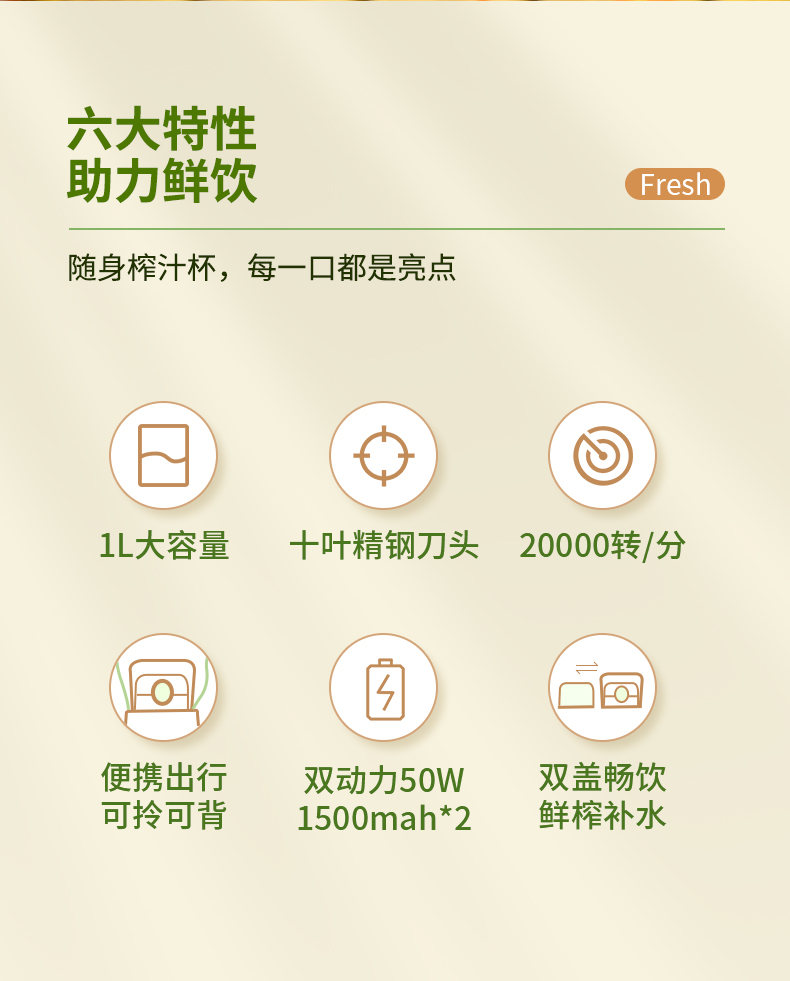 六大特性
助力鲜饮

Fresh

随身榨汁杯，每一口都是亮点

1L大容量

十叶精钢刀头

20000转/分

便携出行
可拎可背

双动力50W
1500mah*2

双盖畅饮
鲜榨补水