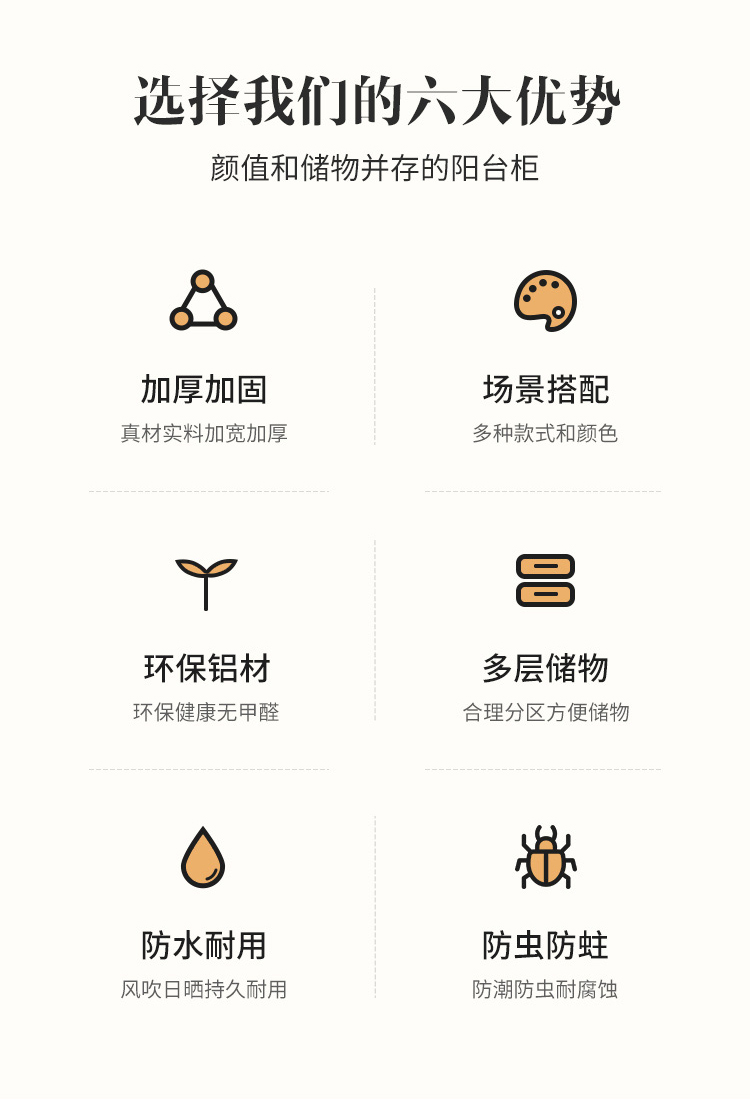 选择我们的六大优势

颜值和储物并存的阳台柜

加厚加固

真材实料加宽加厚

场景搭配

多种款式和颜色

环保铝材

环保健康无甲醛

多层储物

合理分区方便储物

防水耐用

风吹日晒持久耐用

防虫防蛀

防潮防虫耐腐蚀