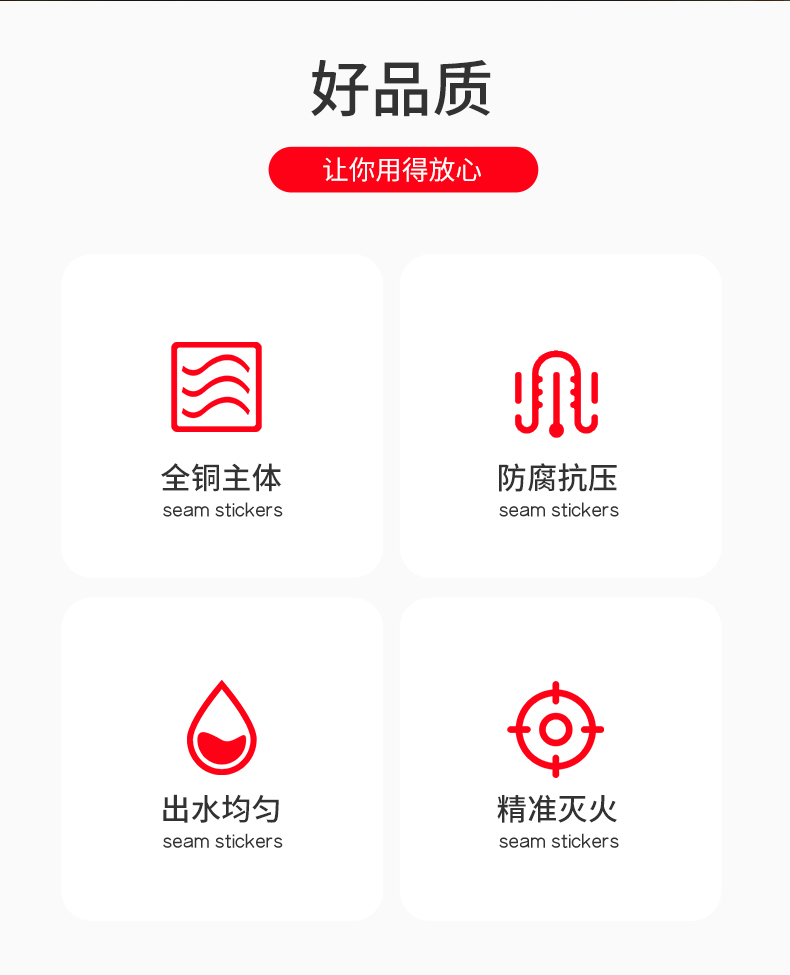 好品质

让你用得放心

全铜主体
seam stickers

防腐抗压
seam stickers

出水均匀
seam stickers

精准灭火
seam stickers