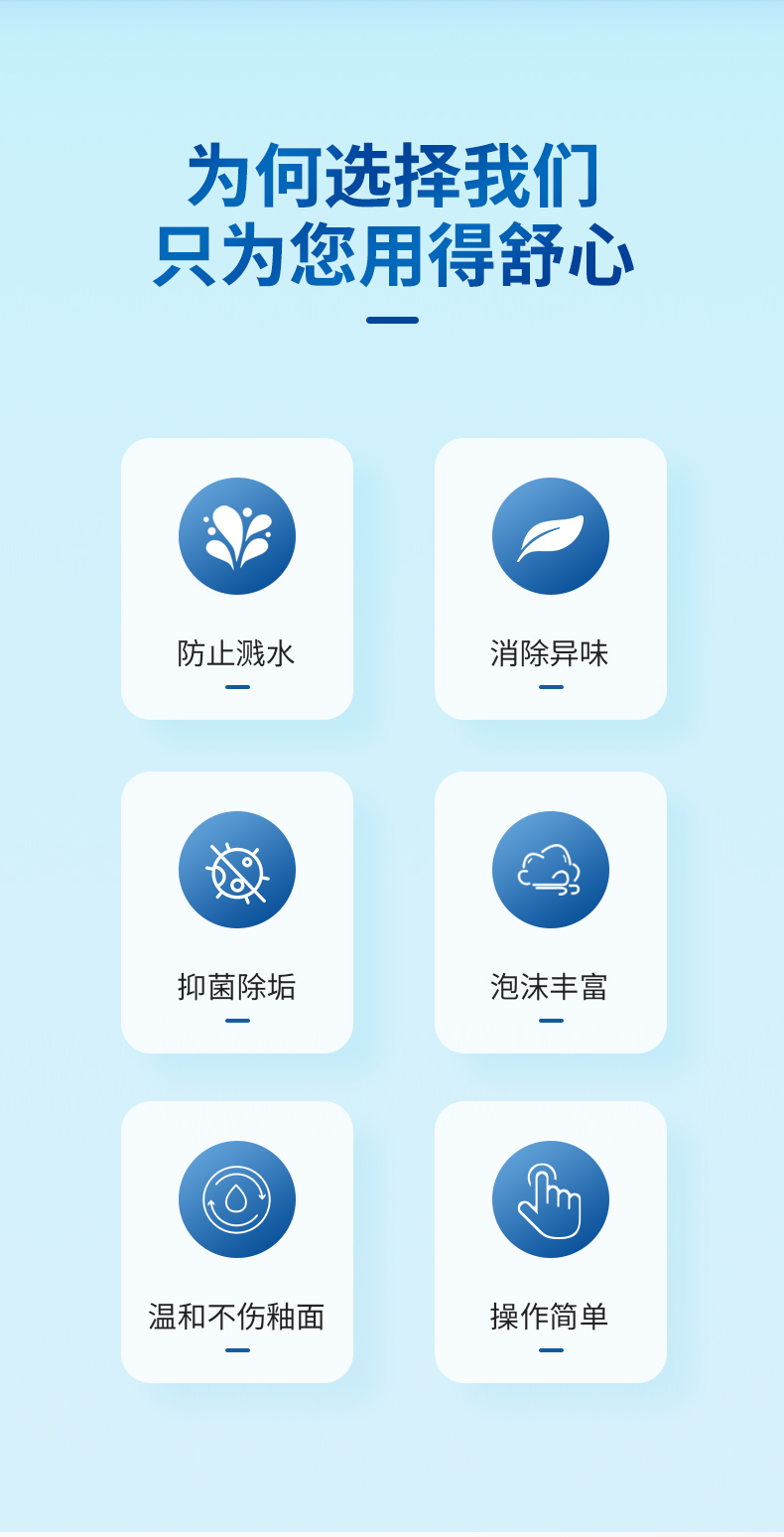 为何选择我们
只为您用得舒心

防止溅水

消除异味

抑菌除垢

泡沫丰富

温和不伤釉面

操作简单