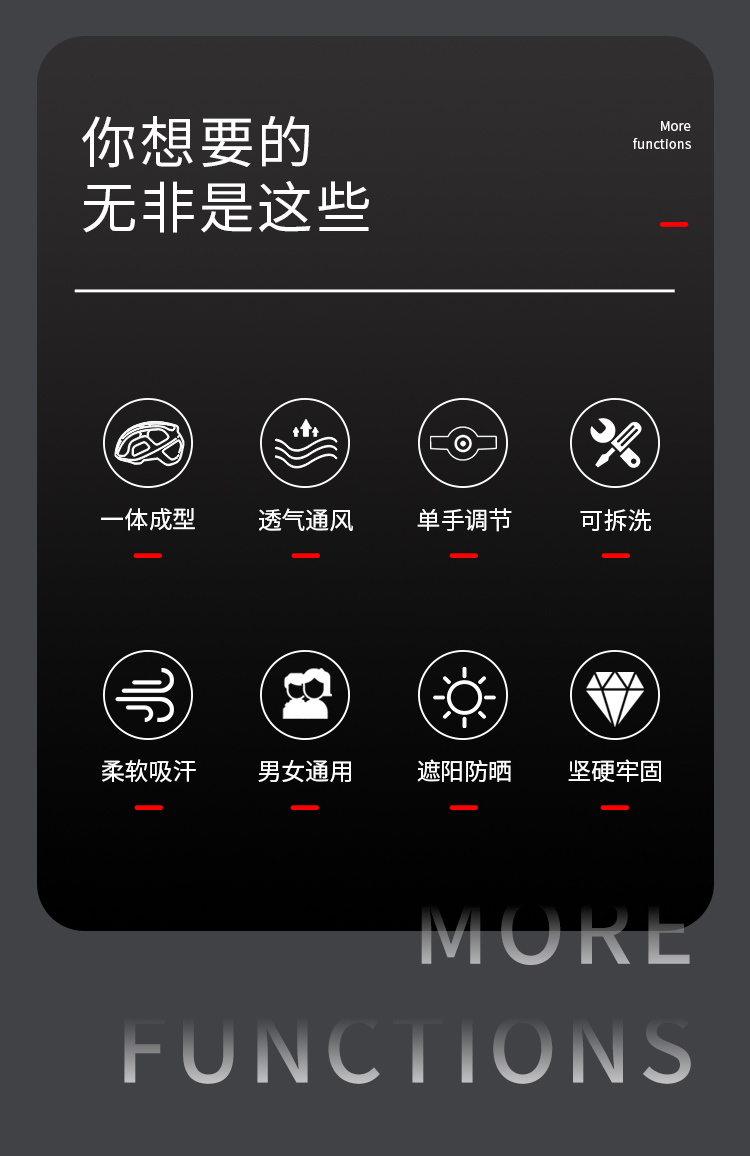 你想要的
无非是这些

More
functions

一体成型

透气通风

单手调节

可拆洗

柔软吸汗

男女通用

遮阳防晒

坚硬牢固

MORE
FUNCTIONS