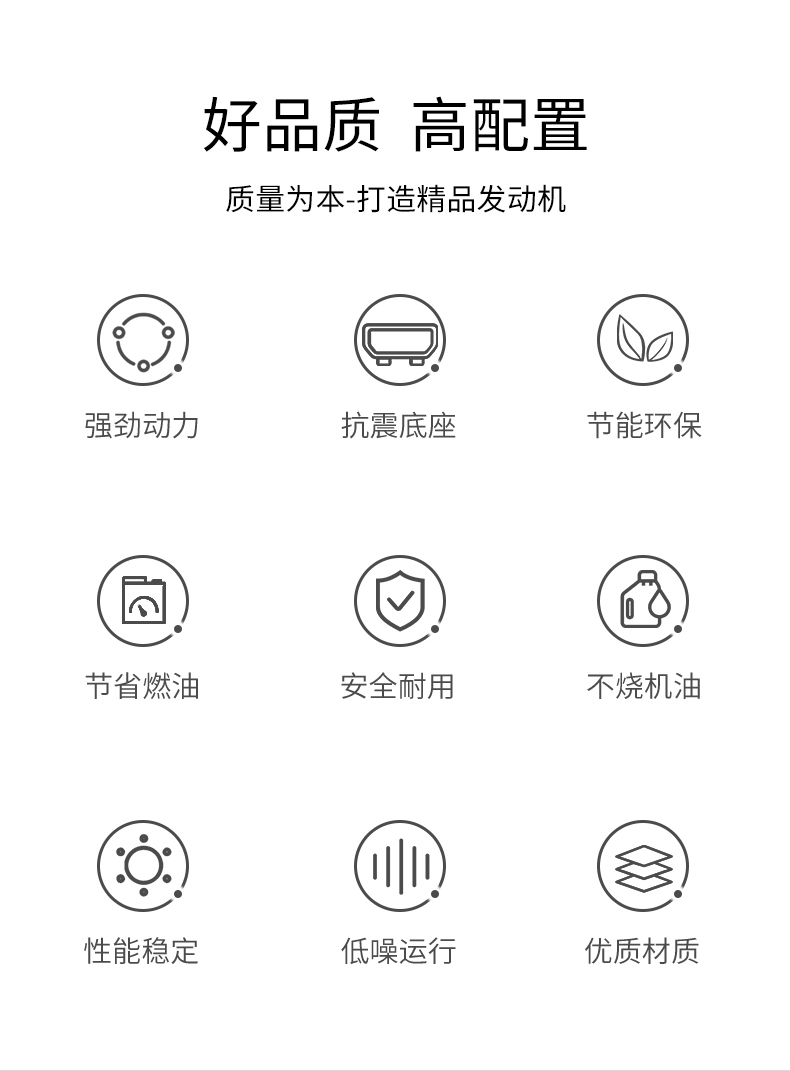 好品质 高配置

质量为本-打造精品发动机

强劲动力

抗震底座

节能环保

节省燃油

安全耐用

不烧机油

性能稳定

低噪运行

优质材质