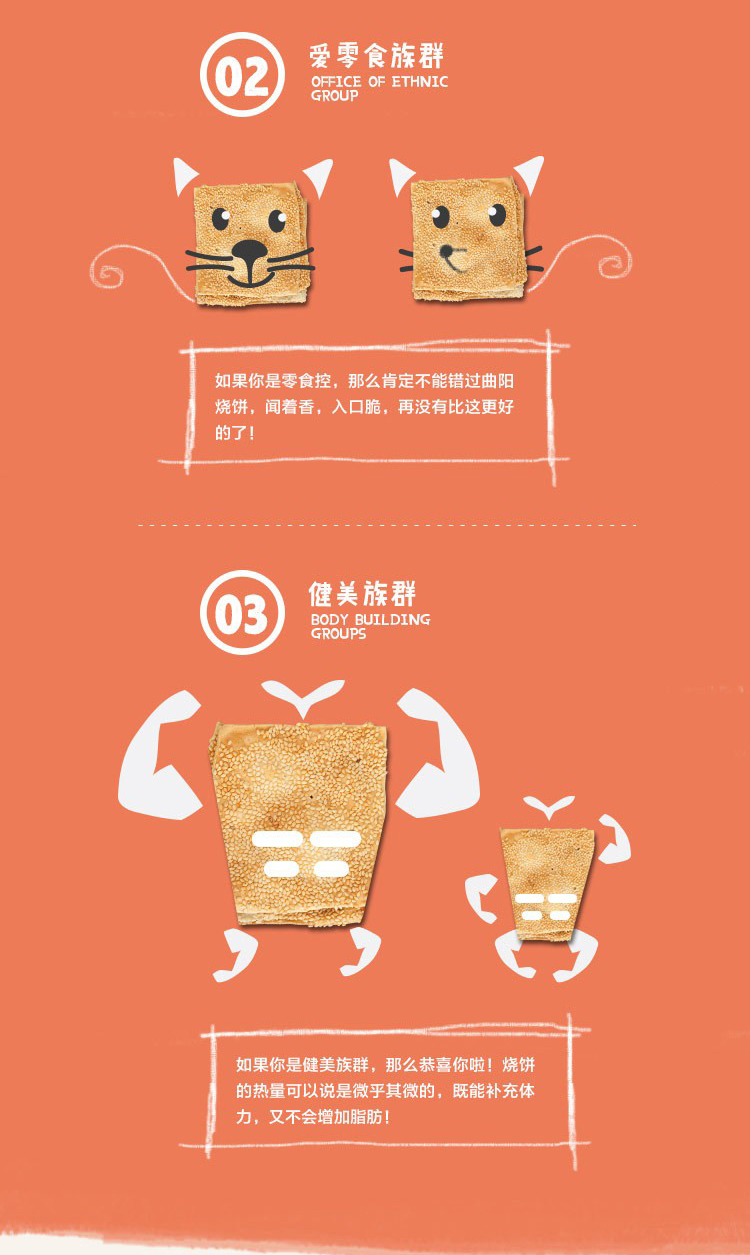 02

爱零食族群
OFFICE OF ETHNIC GROUP

如果你是零食控，那么肯定不能错过曲阳烧饼，闻着香，入口脆，再没有比这更好的了！

03

健美族群
BODY BUILDING GROUPS

如果你是健美族群，那么恭喜你啦！烧饼的热量可以说是微乎其微的，既能补充体力，又不会增加脂肪！