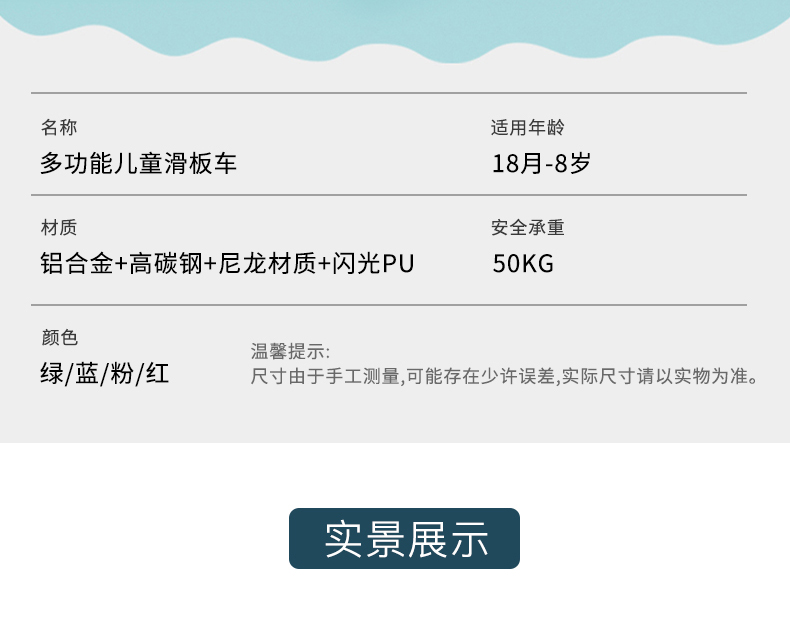 名称
多功能儿童滑板车

适用年龄
18月-8岁

材质
铝合金+高碳钢+尼龙材质+闪光PU

安全承重
50KG

颜色
绿/蓝/粉/红

温馨提示:
尺寸由于手工测量,可能存在少许误差,实际尺寸请以实物为准。

实景展示