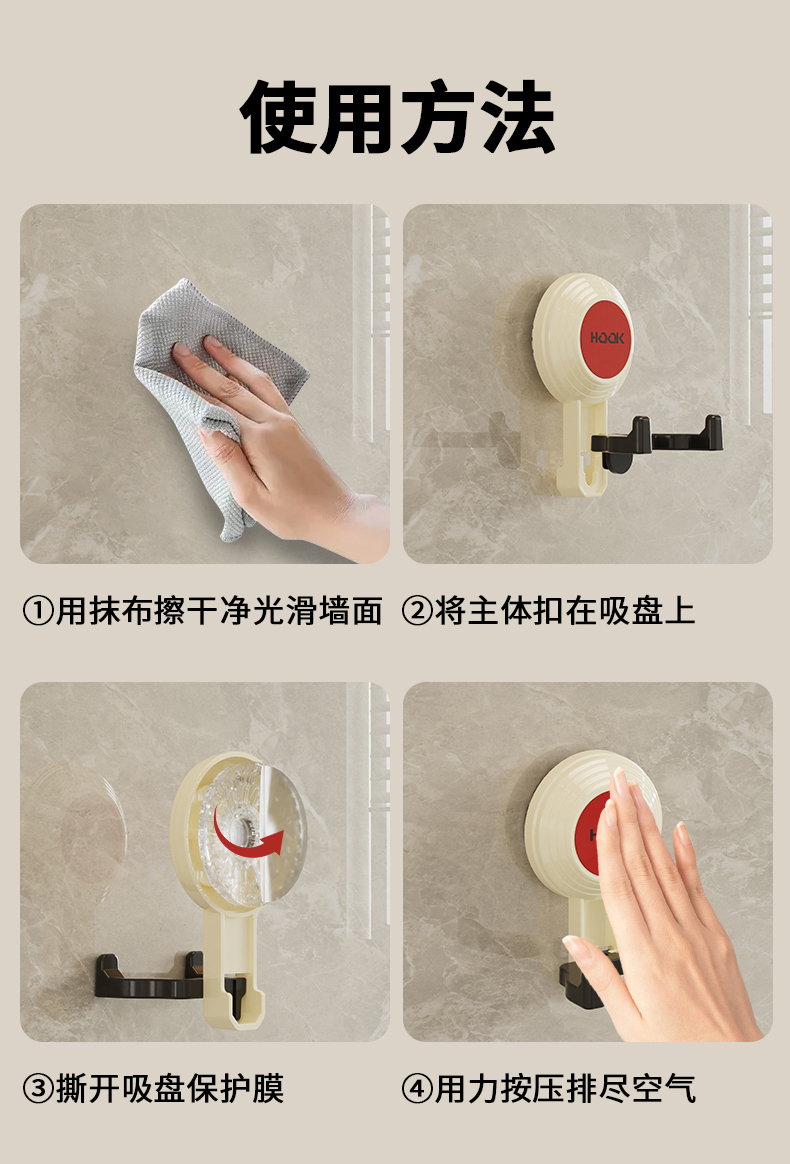 使用方法

HOOK

①用抹布擦干净光滑墙面

②将主体扣在吸盘上

③撕开吸盘保护膜

④用力按压排尽空气