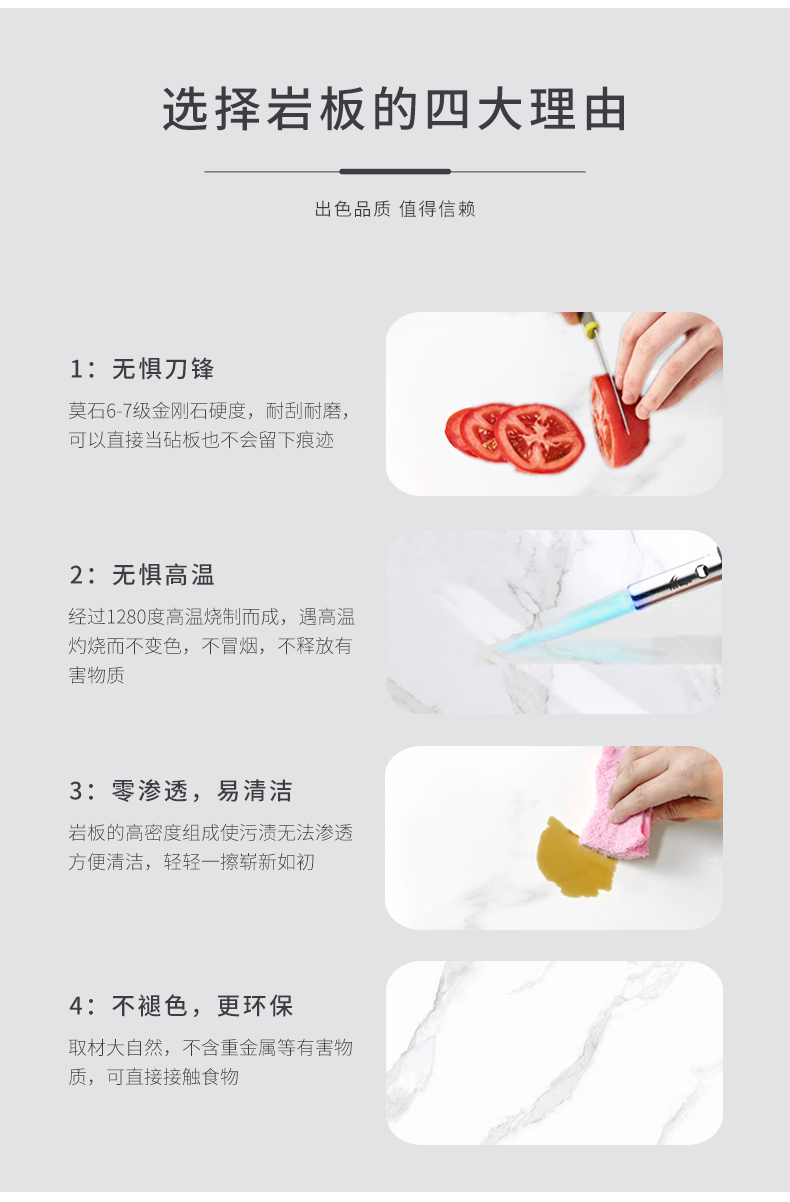 选择岩板的四大理由

出色品质 值得信赖

1：无惧刀锋

莫石6-7级金刚石硬度，耐刮耐磨，可以直接当砧板也不会留下痕迹

2：无惧高温

经过1280度高温烧制而成，遇高温灼烧而不变色，不冒烟，不释放有害物质

3：零渗透，易清洁

岩板的高密度组成使污渍无法渗透方便清洁，轻轻一擦崭新如初

4：不褪色，更环保

取材大自然，不含重金属等有害物质，可直接接触食物