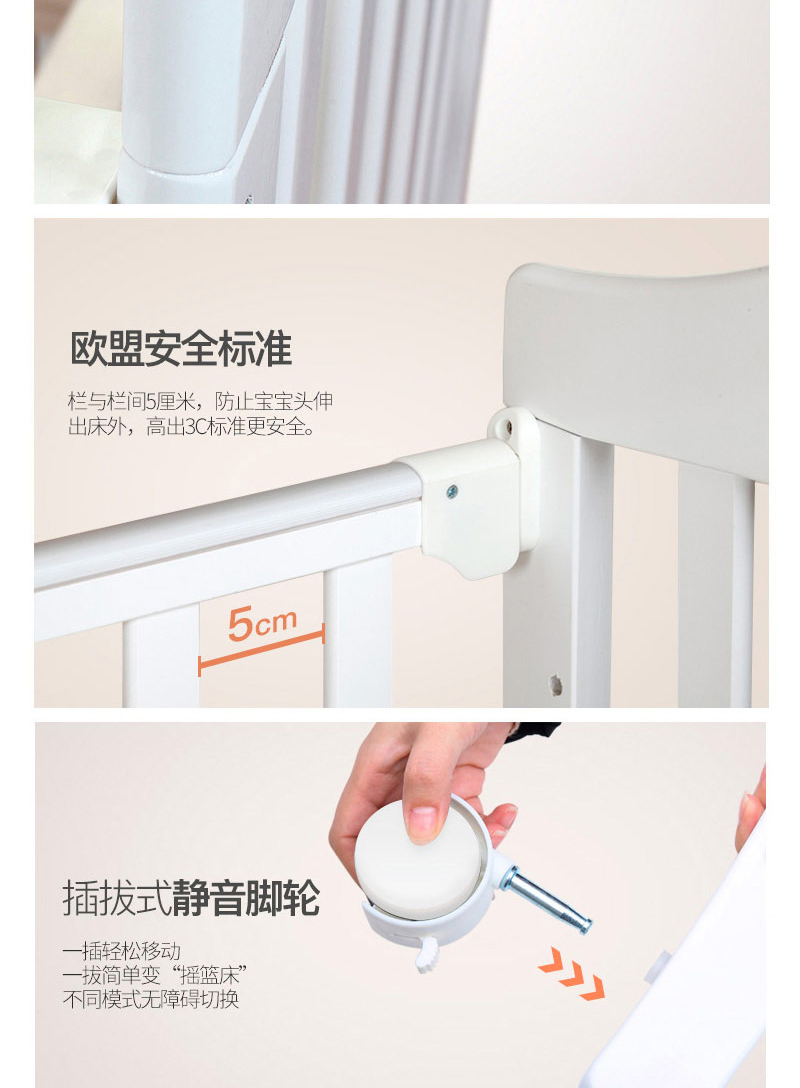 欧盟安全标准

栏与栏间5厘米，防止宝宝头伸出床外，高出3C标准更安全。

5cm

插拔式静音脚轮

一插轻松移动
一拔简单变“摇篮床”
不同模式无障碍切换