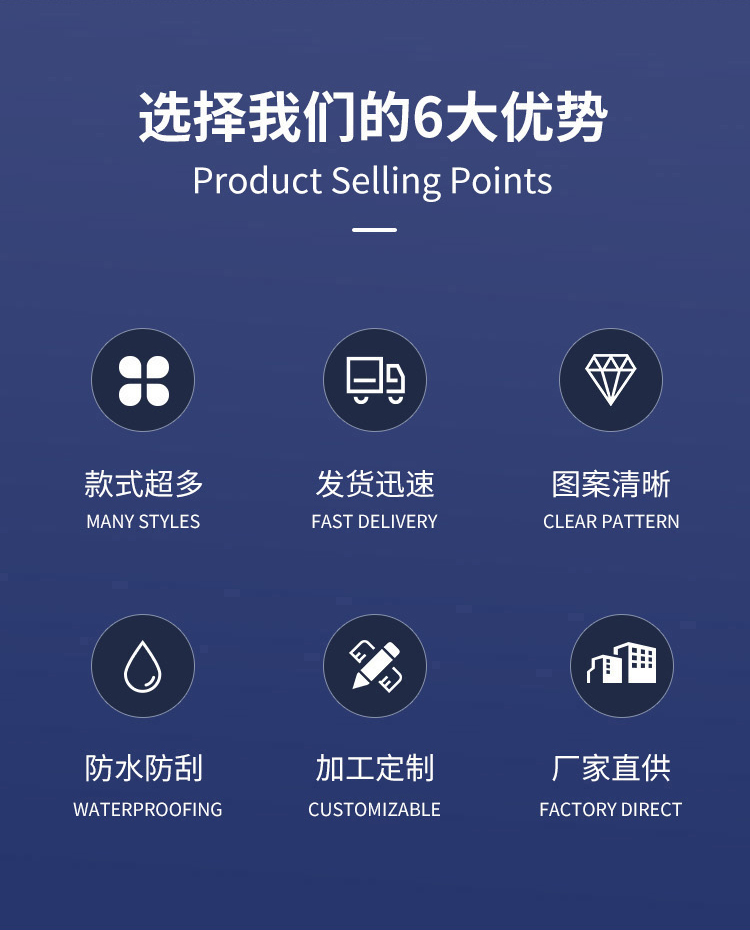 选择我们的6大优势
Product Selling Points

款式超多
MANY STYLES

发货迅速
FAST DELIVERY

图案清晰
CLEAR PATTERN

防水防刮
WATERPROOFING

加工定制
CUSTOMIZABLE

厂家直供
FACTORY DIRECT