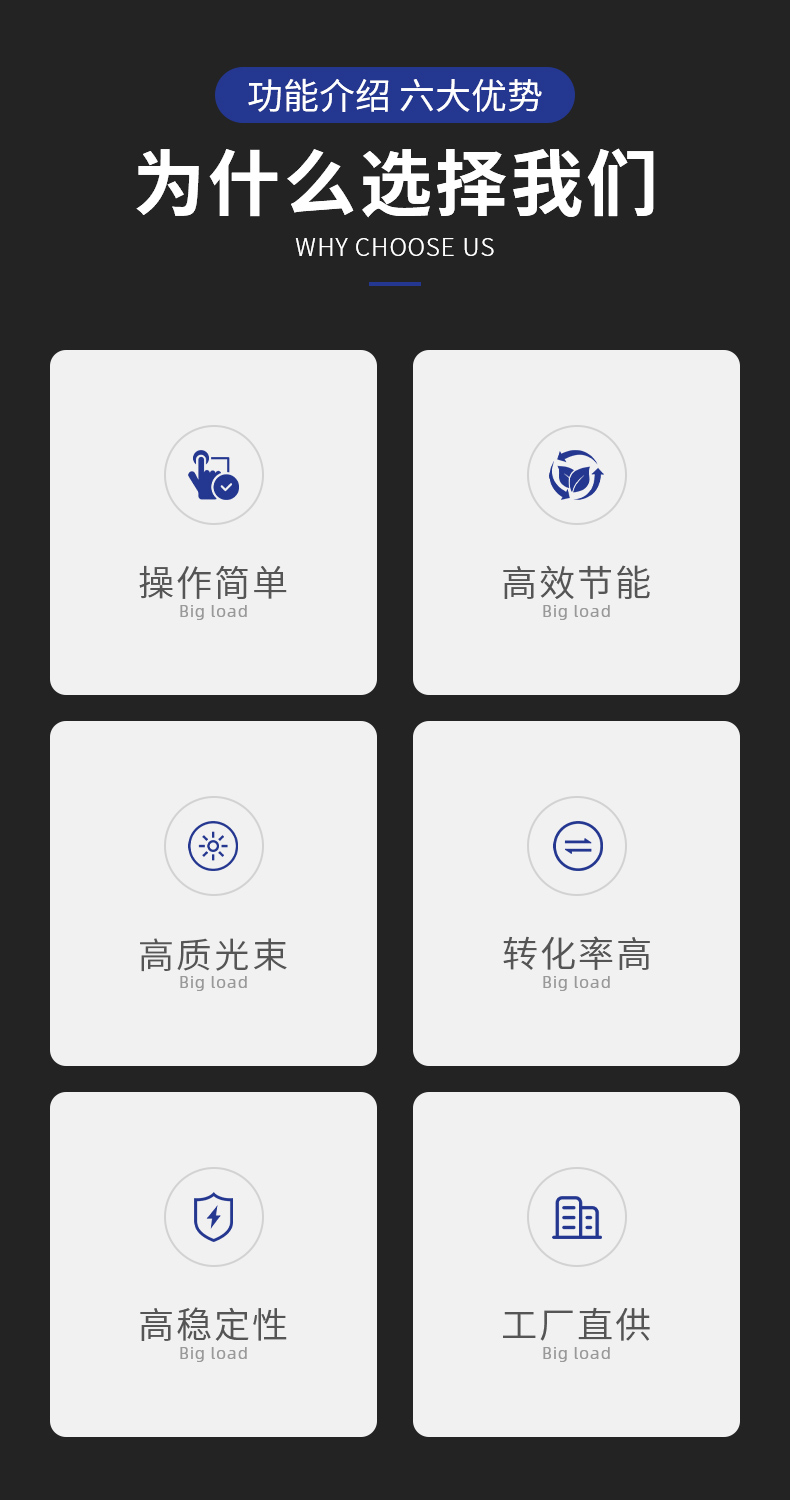 功能介绍 六大优势

为什么选择我们

WHY CHOOSE US

操作简单
Big load

高效节能
Big load

高质光束
Big load

转化率高
Big load

高稳定性
Big load

工厂直供
Big load