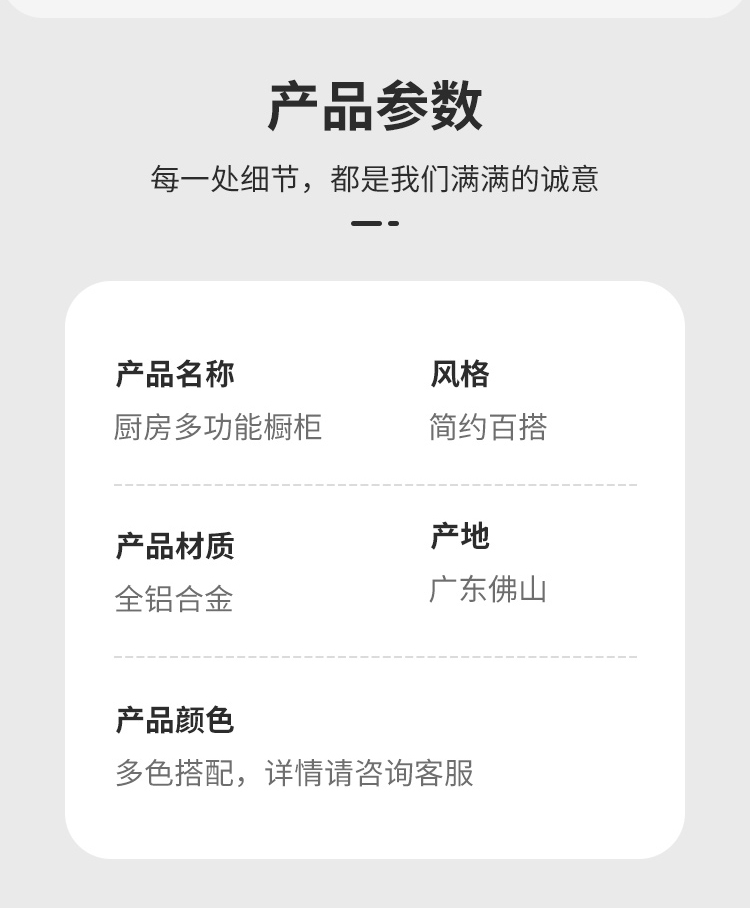 产品参数

每一处细节，都是我们满满的诚意

产品名称
厨房多功能橱柜

风格
简约百搭

产品材质
全铝合金

产地
广东佛山

产品颜色
多色搭配，详情请咨询客服