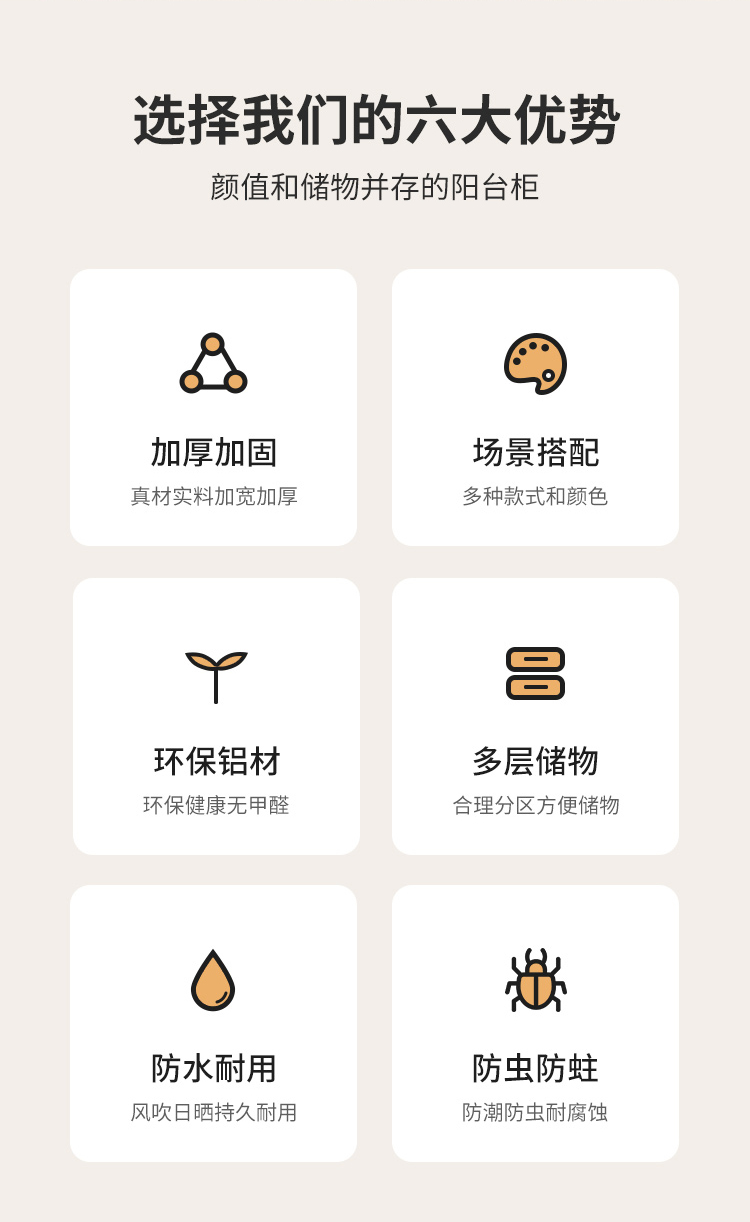 选择我们的六大优势

颜值和储物并存的阳台柜

加厚加固

真材实料加宽加厚

场景搭配

多种款式和颜色

环保铝材

环保健康无甲醛

多层储物

合理分区方便储物

防水耐用

风吹日晒持久耐用

防虫防蛀

防潮防虫耐腐蚀