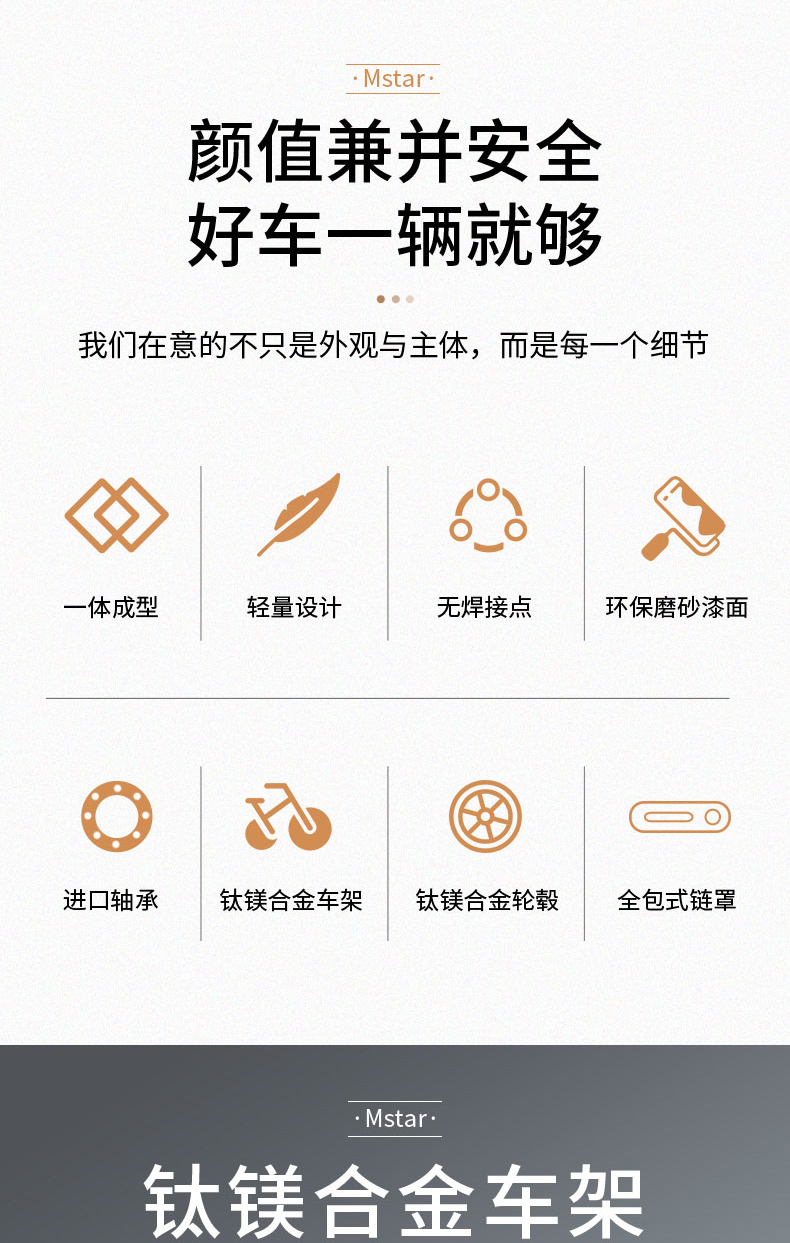 ·Mstar·

颜值兼并安全
好车一辆就够

我们在意的不只是外观与主体，而是每一个细节

一体成型

轻量设计

无焊接点

环保磨砂漆面

进口轴承

钛镁合金车架

钛镁合金轮毂

全包式链罩

·Mstar·

钛镁合金车架