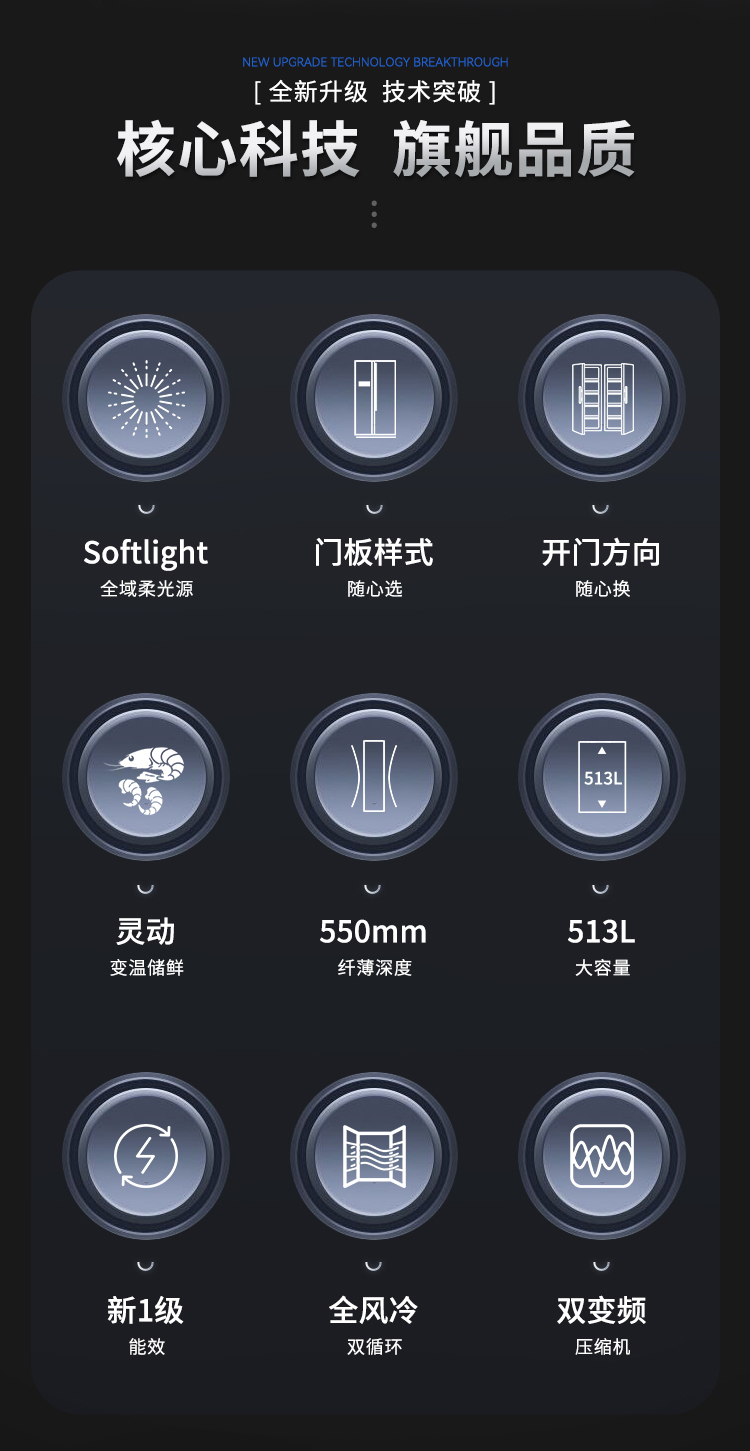 NEW UPGRADE TECHNOLOGY BREAKTHROUGH

[ 全新升级 技术突破 ]

核心科技 旗舰品质

Softlight
全域柔光源

门板样式
随心选

开门方向
随心换

灵动
变温储鲜

550mm
纤薄深度

513L

513L
大容量

新1级
能效

全风冷
双循环

双变频
压缩机