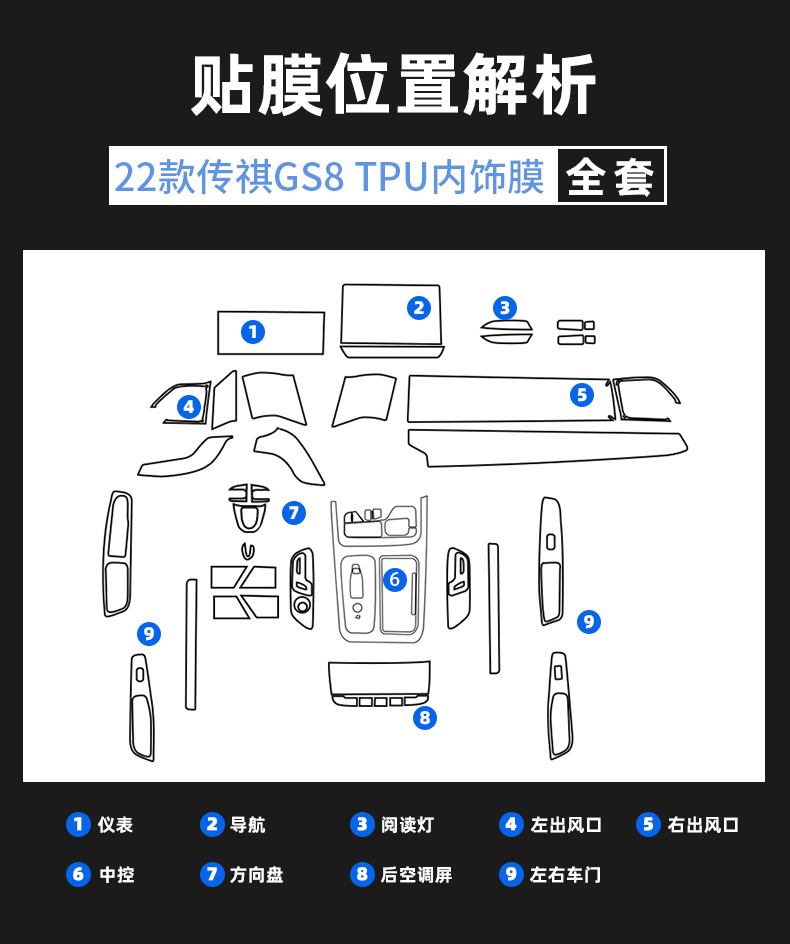 贴膜位置解析

22款传祺GS8 TPU内饰膜 全套

1 2 3 4 5 7 6 9 9 8

1 仪表　2 导航　3 阅读灯　4 左出风口　5 右出风口

6 中控　7 方向盘　8 后空调屏　9 左右车门