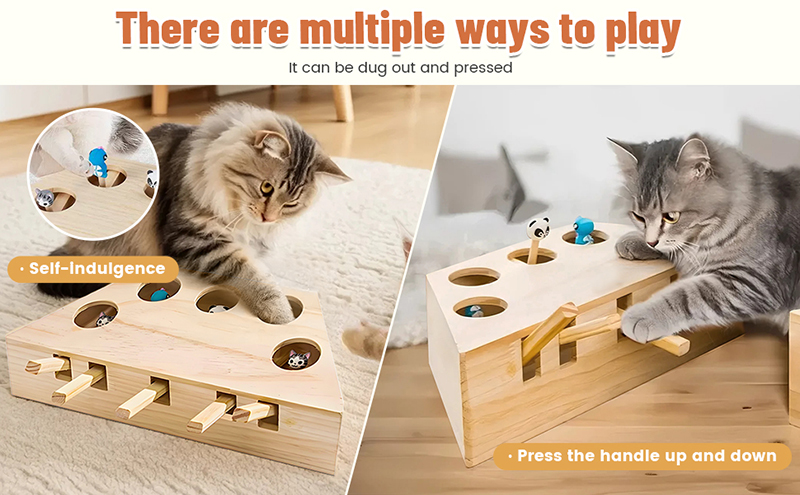 There are multiple ways to play

It can be dug out and pressed

· Self-indulgence

· Press the handle up and down