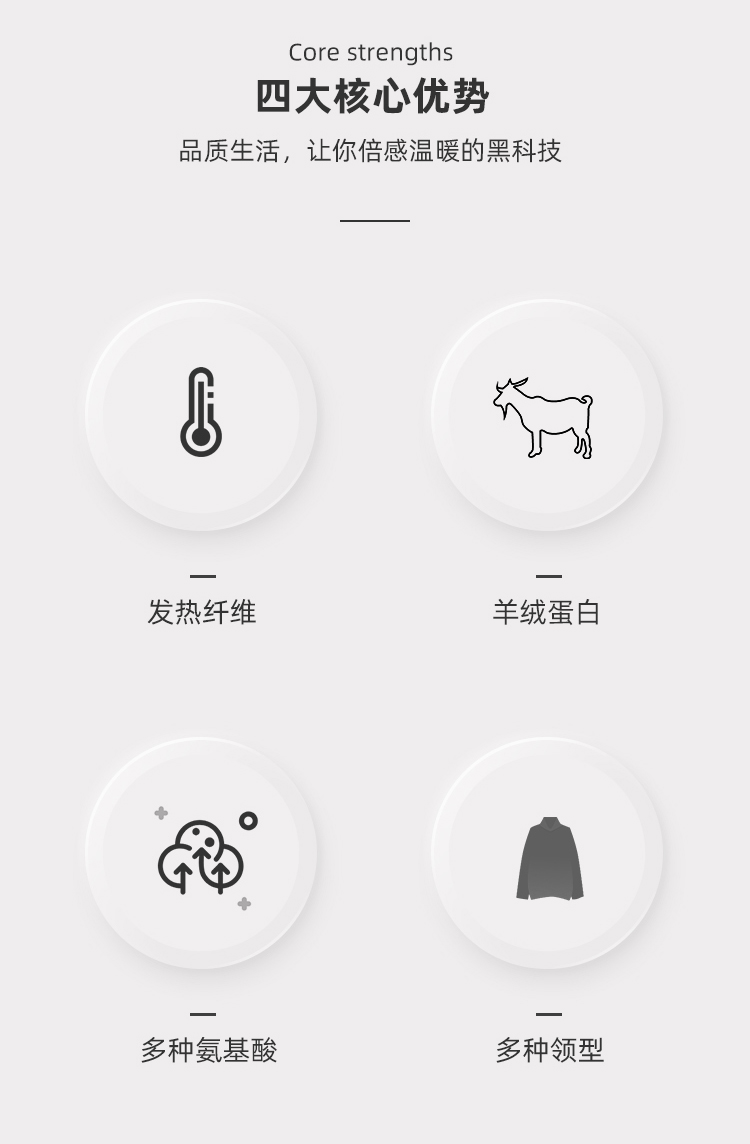 Core strengths
四大核心优势
品质生活，让你倍感温暖的黑科技

发热纤维

羊绒蛋白

多种氨基酸

多种领型