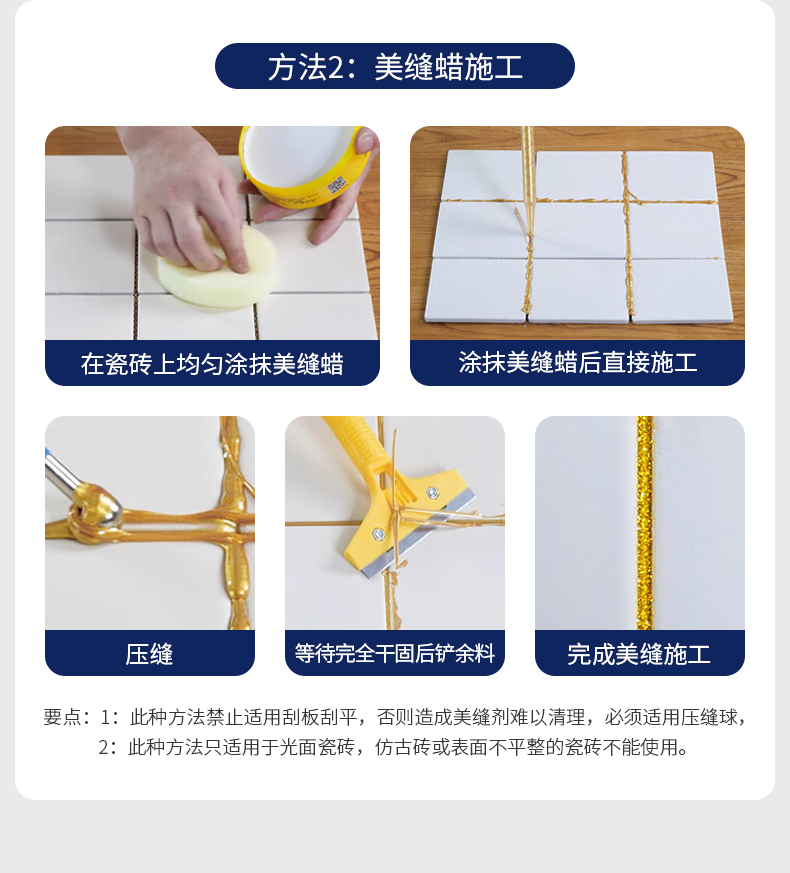 方法2：美缝蜡施工

在瓷砖上均匀涂抹美缝蜡

涂抹美缝蜡后直接施工

压缝

等待完全干固后铲余料

完成美缝施工

要点：1：此种方法禁止适用刮板刮平，否则造成美缝剂难以清理，必须适用压缝球，
2：此种方法只适用于光面瓷砖，仿古砖或表面不平整的瓷砖不能使用。