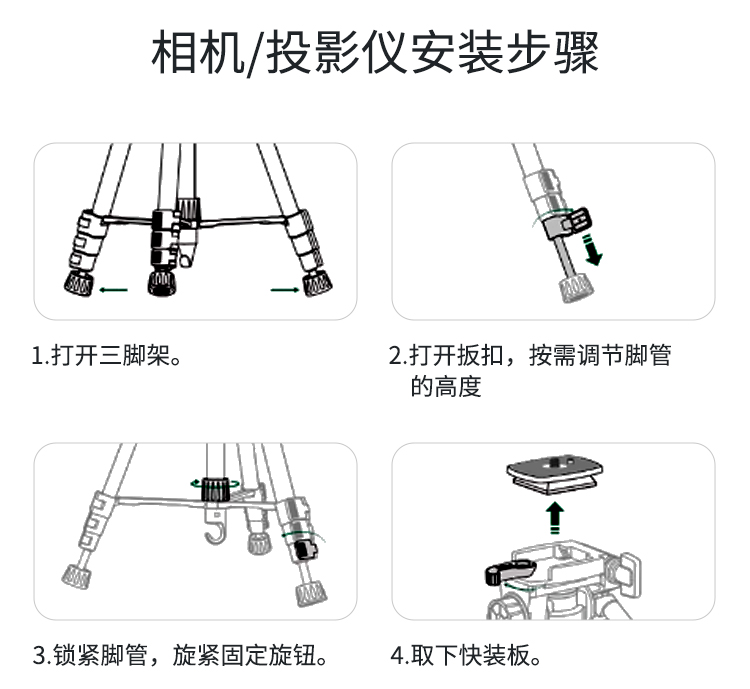 相机/投影仪安装步骤

1.打开三脚架。

2.打开扳扣，按需调节脚管的高度

3.锁紧脚管，旋紧固定旋钮。

4.取下快装板。