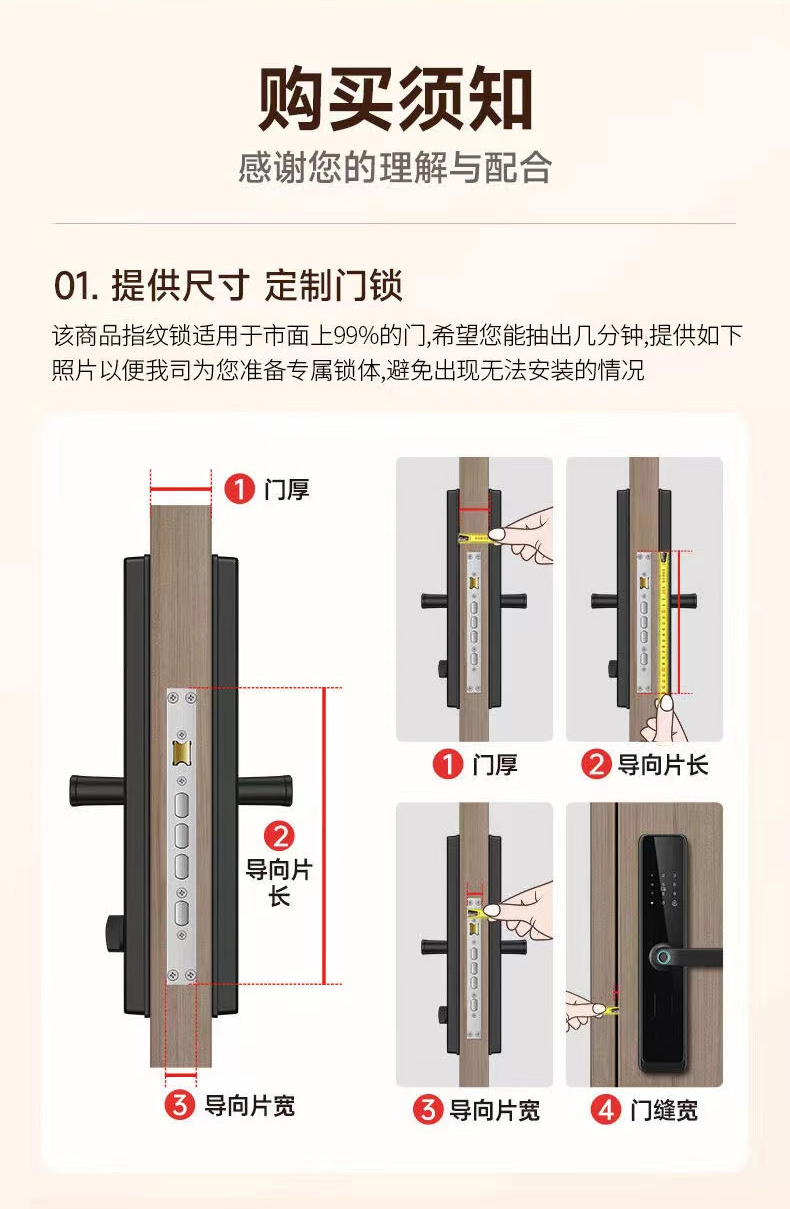 购买须知

感谢您的理解与配合

01. 提供尺寸 定制门锁

该商品指纹锁适用于市面上99%的门,希望您能抽出几分钟,提供如下照片以便我司为您准备专属锁体,避免出现无法安装的情况

1 门厚

2 导向片长

3 导向片宽

1 门厚

2 导向片长

3 导向片宽

4 门缝宽