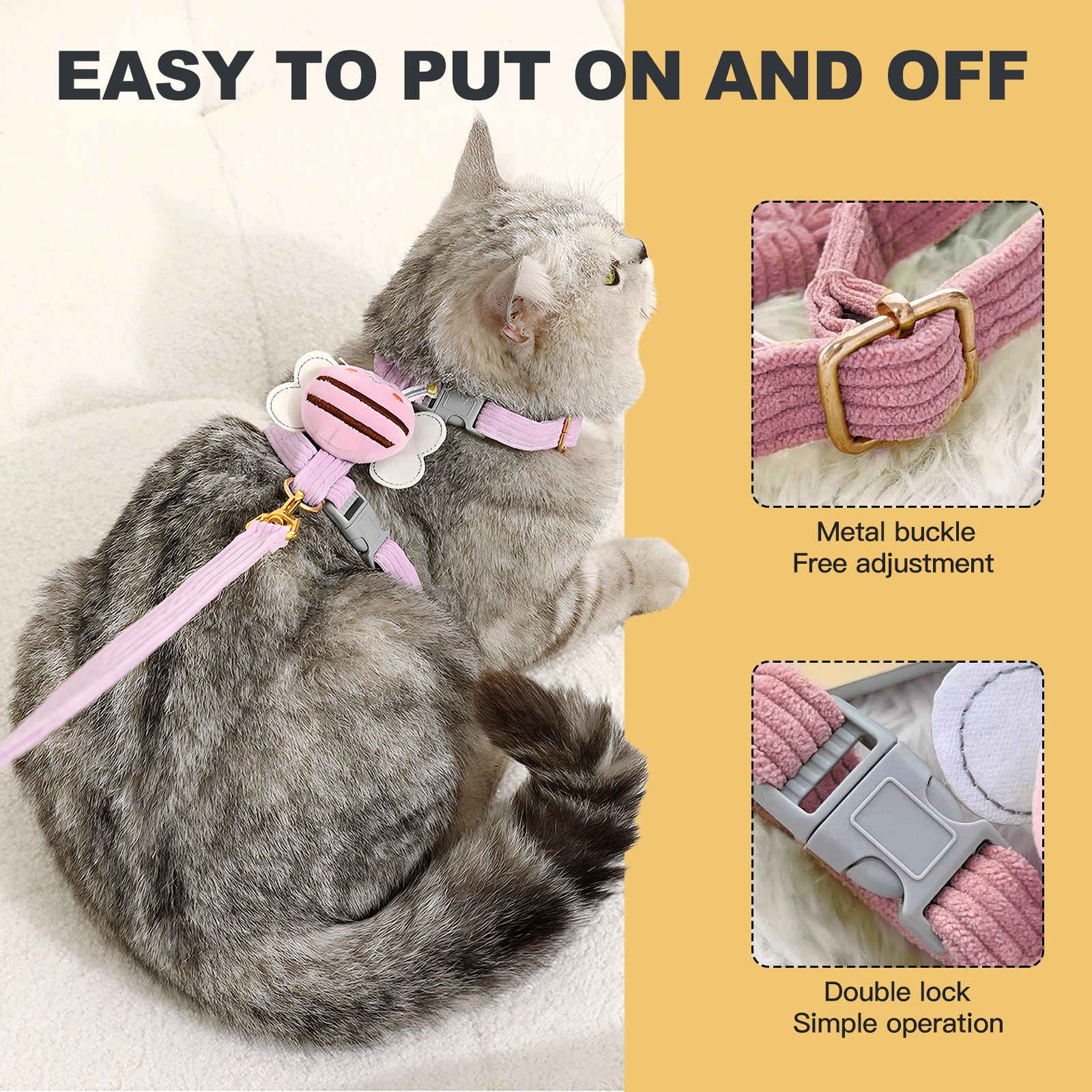 EASY TO PUT ON AND OFF

Metal buckle
Free adjustment

Double lock
Simple operation