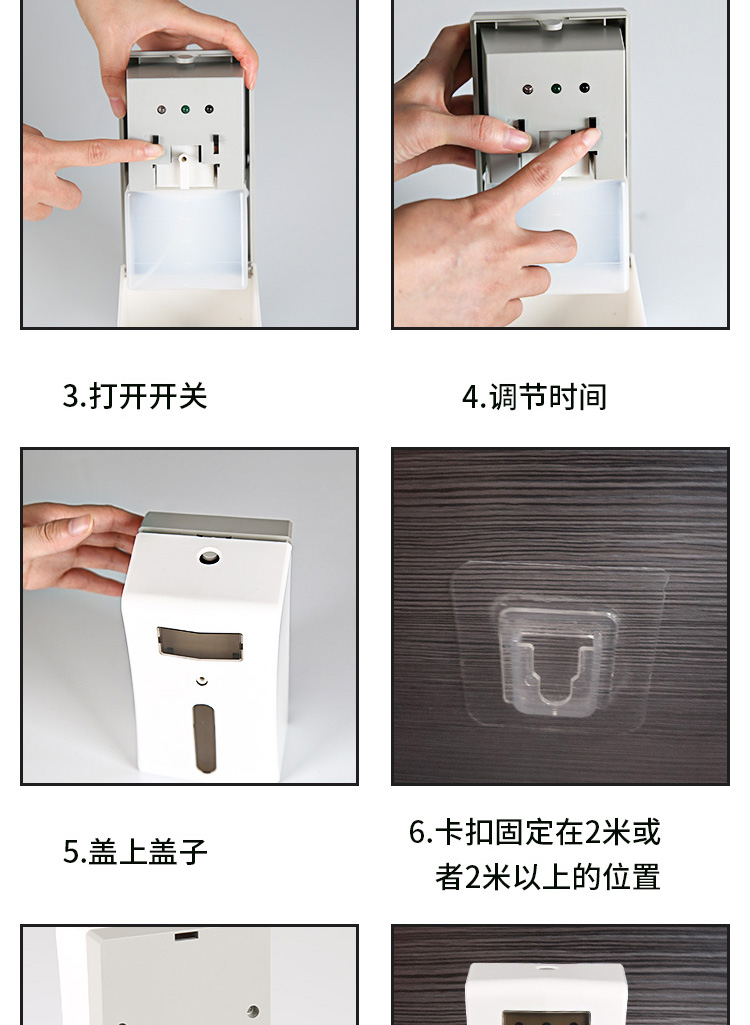 3.打开开关

4.调节时间

5.盖上盖子

6.卡扣固定在2米或者2米以上的位置