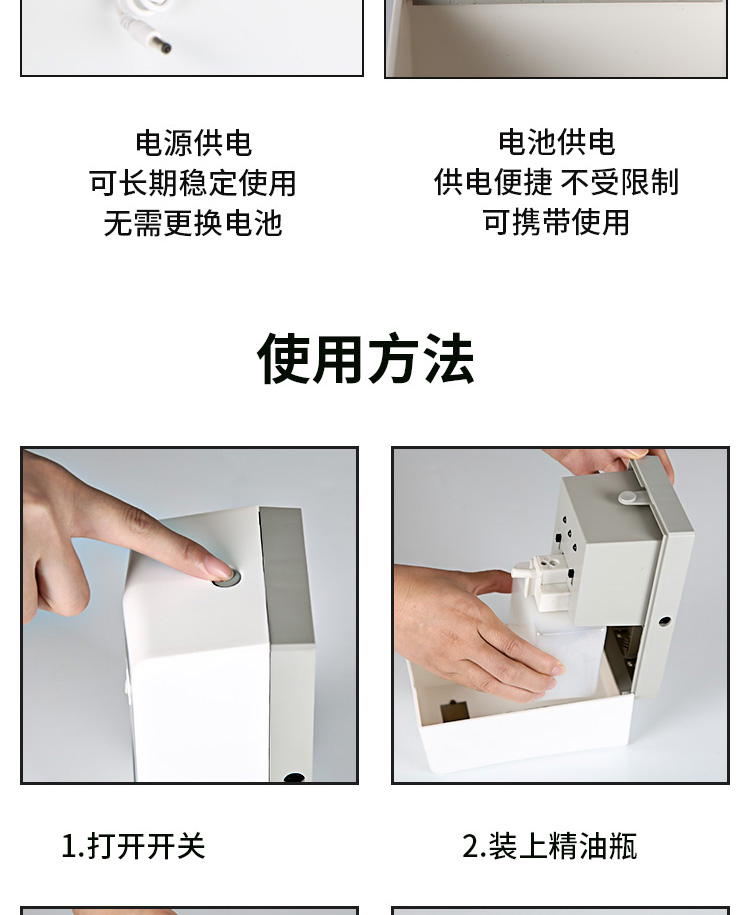 电源供电
可长期稳定使用
无需更换电池

电池供电
供电便捷 不受限制
可携带使用

使用方法

1.打开开关

2.装上精油瓶