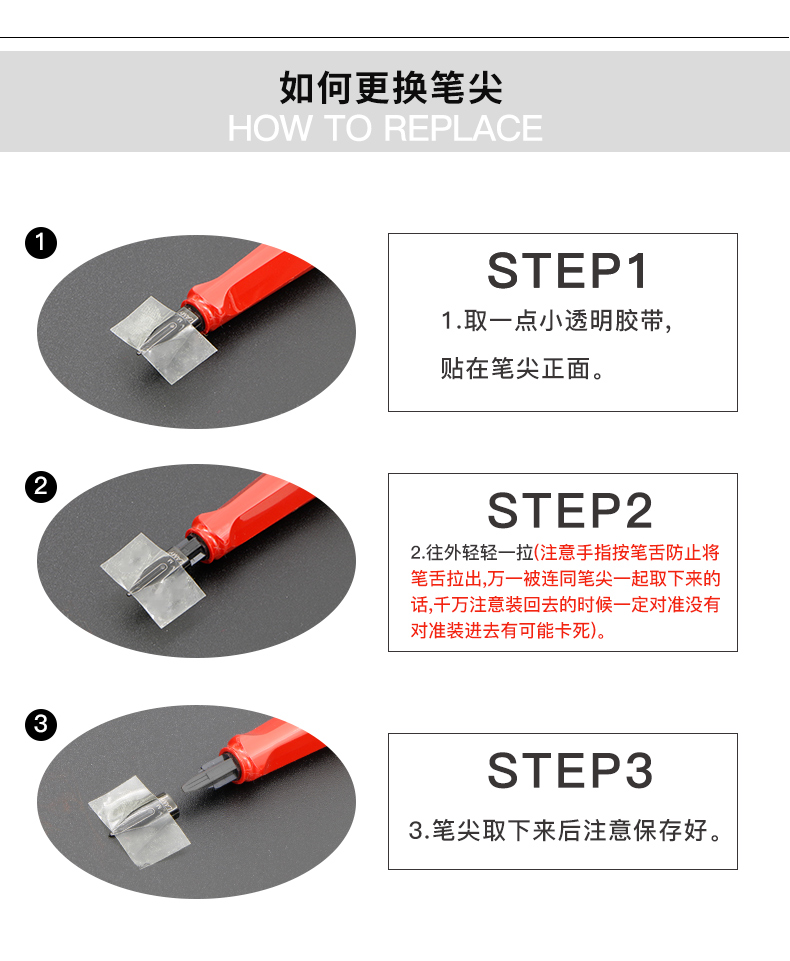 如何更换笔尖
HOW TO REPLACE

1

STEP1
1.取一点小透明胶带，
贴在笔尖正面。

2

STEP2
2.往外轻轻一拉(注意手指按笔舌防止将笔舌拉出,万一被连同笔尖一起取下来的话,千万注意装回去的时候一定对准没有对准装进去有可能卡死)。

3

STEP3
3.笔尖取下来后注意保存好。