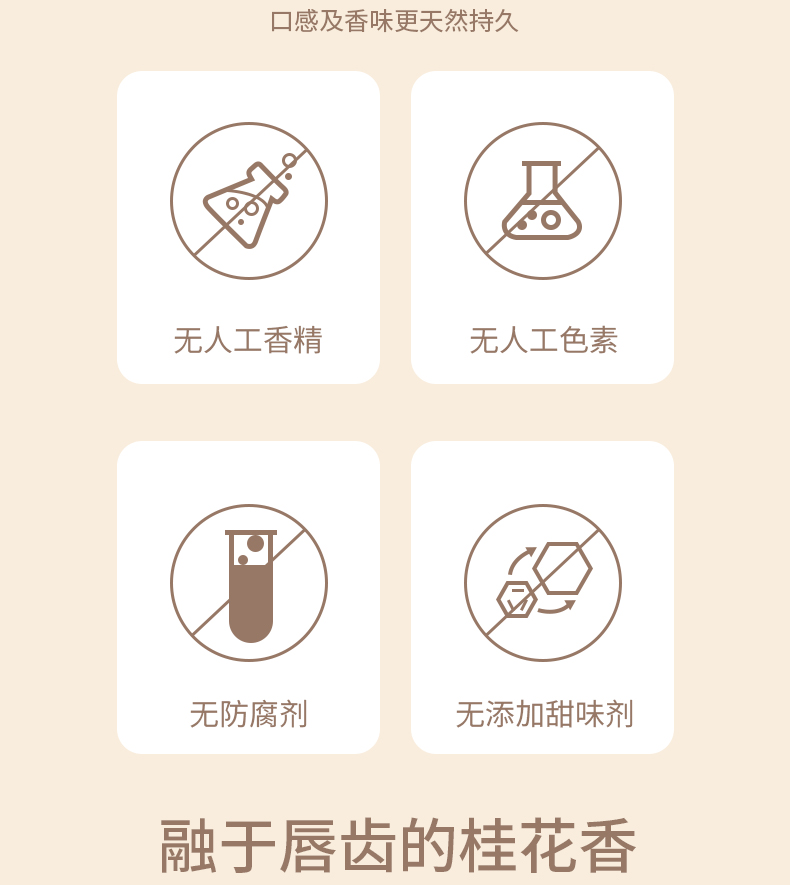 口感及香味更天然持久

无人工香精

无人工色素

无防腐剂

无添加甜味剂

融于唇齿的桂花香