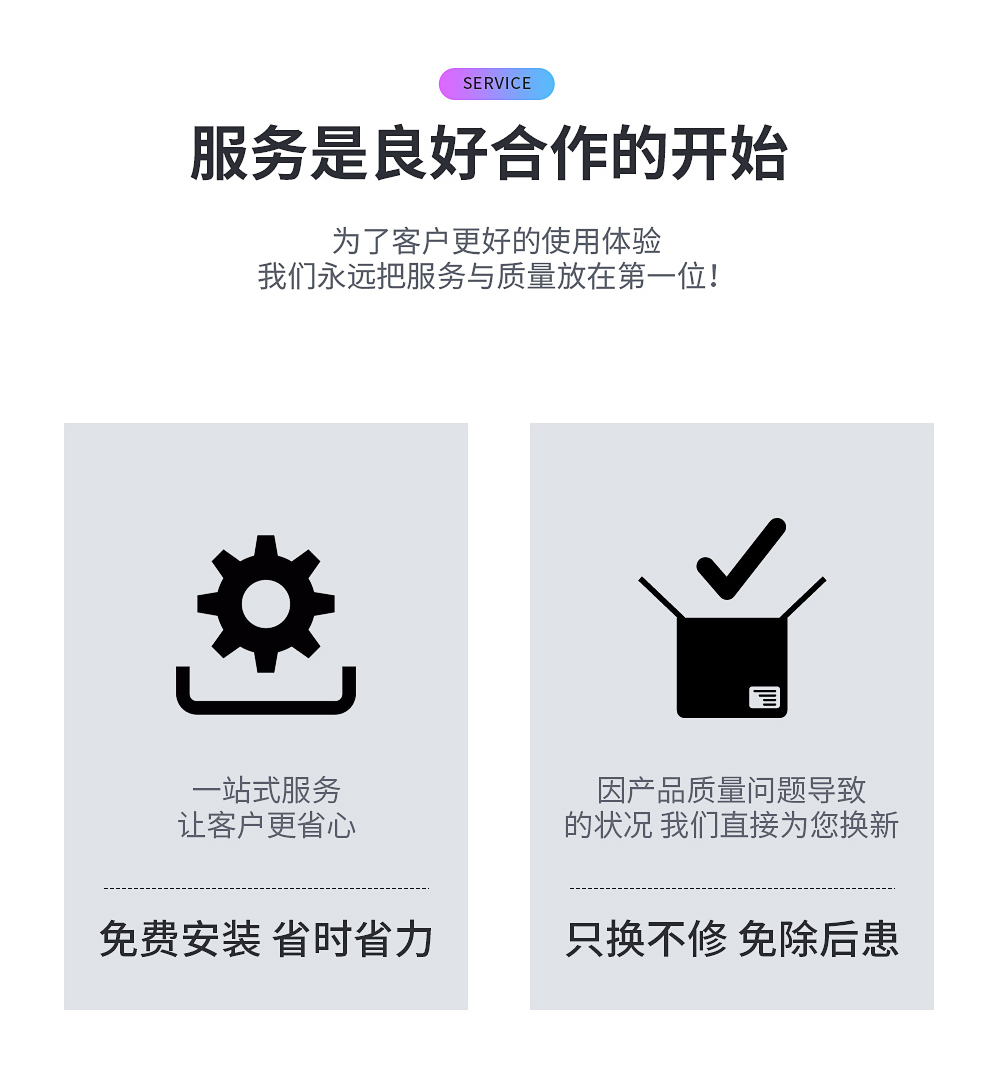 SERVICE

服务是良好合作的开始

为了客户更好的使用体验
我们永远把服务与质量放在第一位!

一站式服务
让客户更省心

免费安装 省时省力

因产品质量问题导致
的状况 我们直接为您换新

只换不修 免除后患